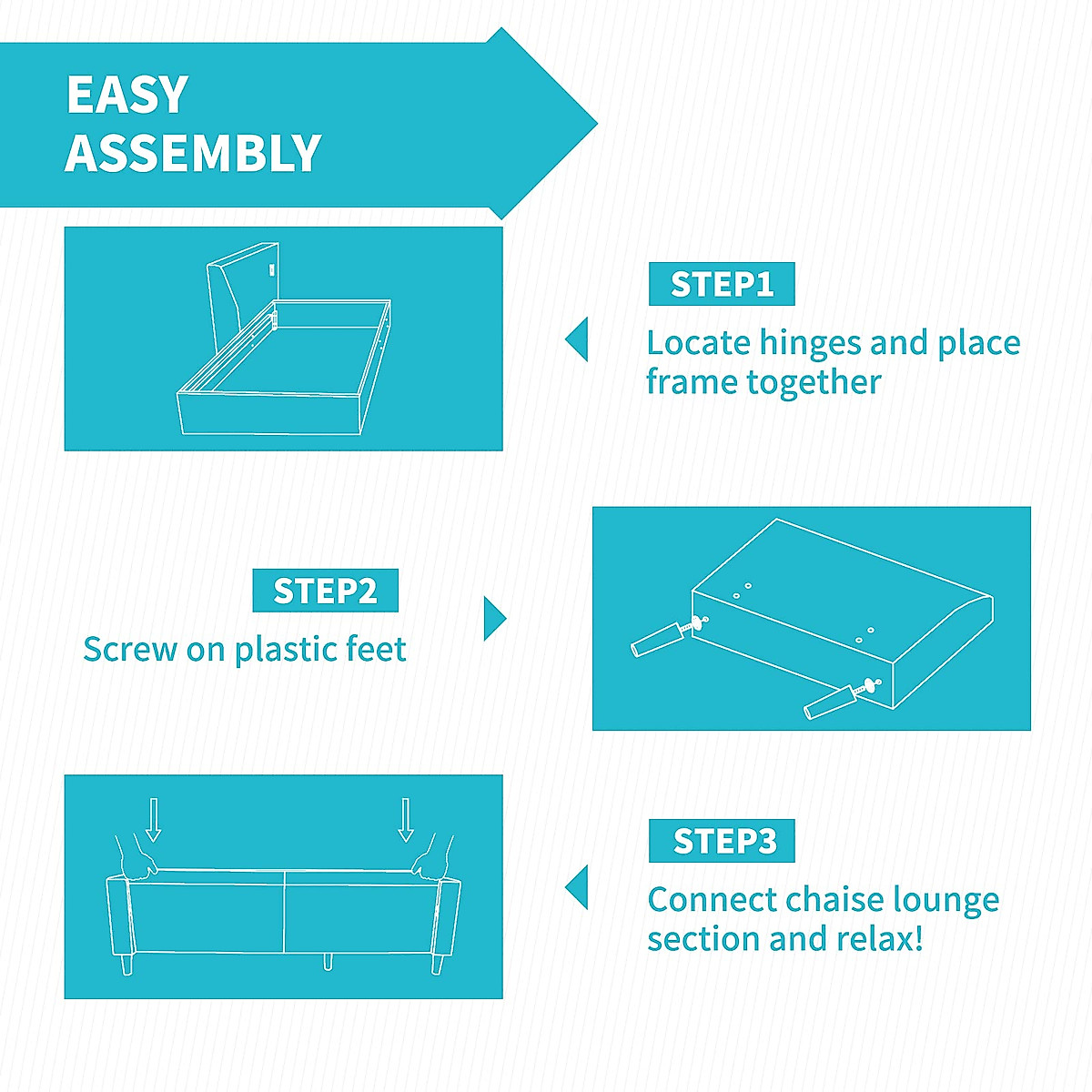 EASY ASSEMBLY

STEP1

Locate hinges and place frame together

STEP2

Screw on plastic feet

STEP3

Connect chaise lounge section and relax!