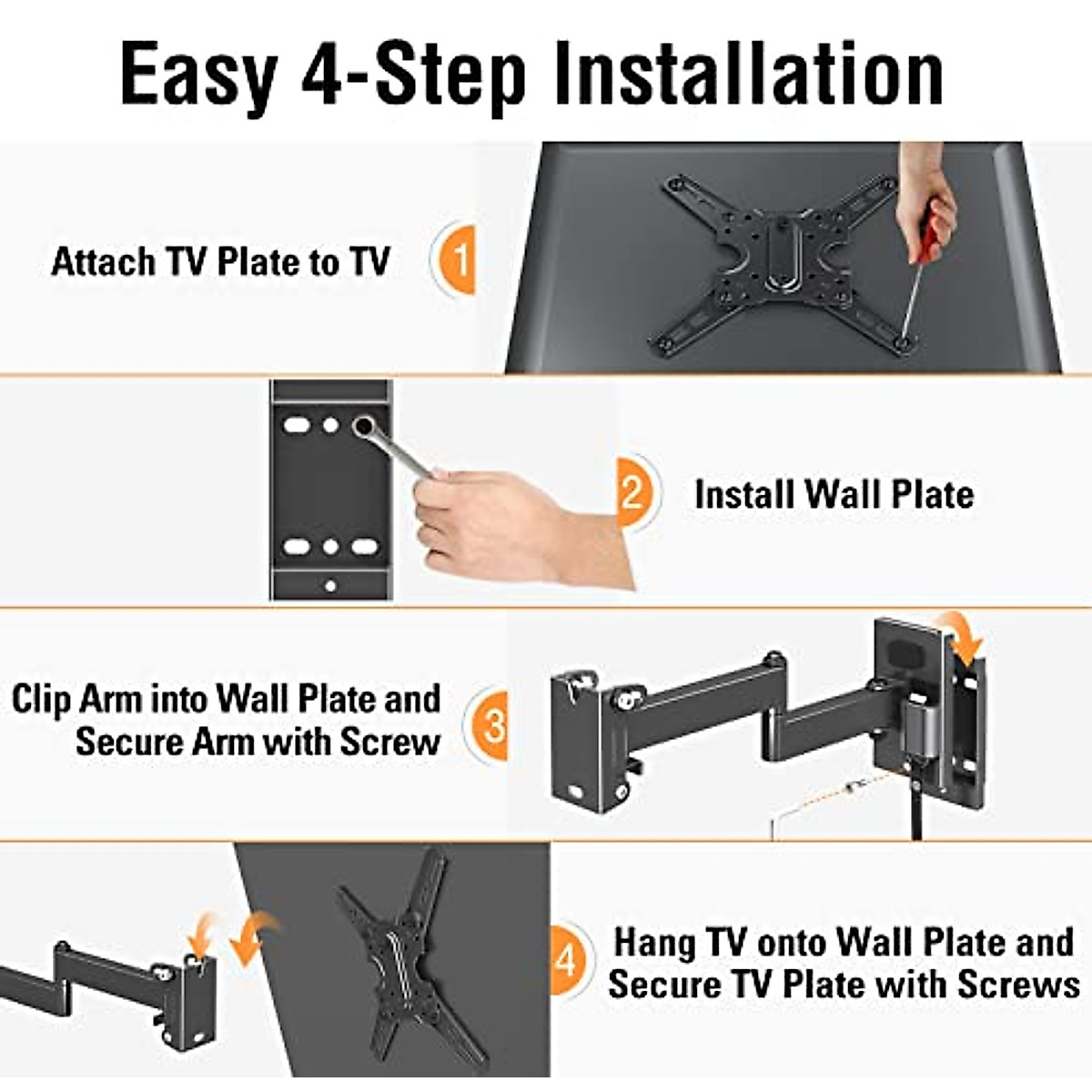 Easy 4-Step Installation

Attach TV Plate to TV

1

2

Install Wall Plate

Clip Arm into Wall Plate and Secure Arm with Screw

3

4

Hang TV onto Wall Plate and Secure TV Plate with Screws