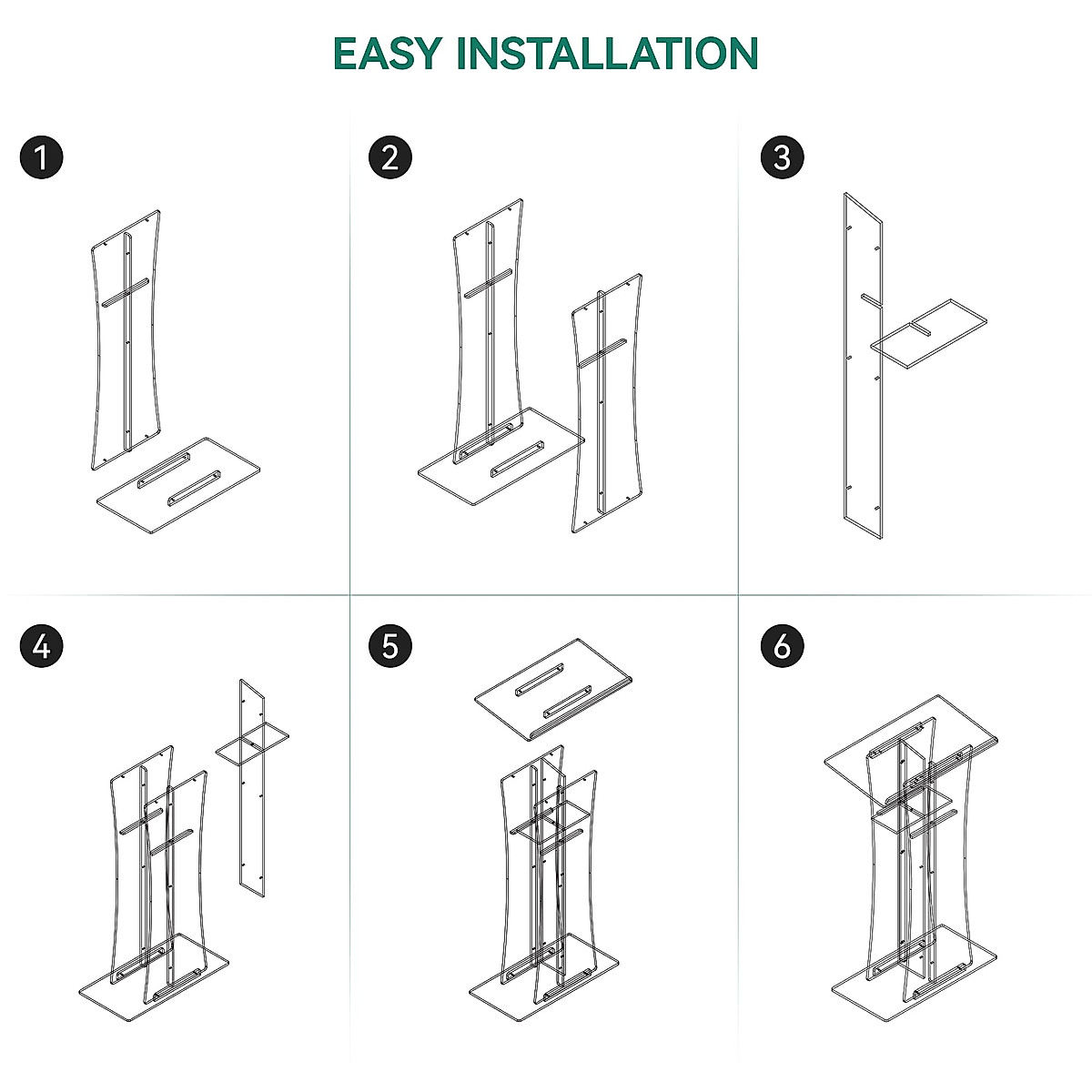 EASY INSTALLATION

1

2

3

4

5

6