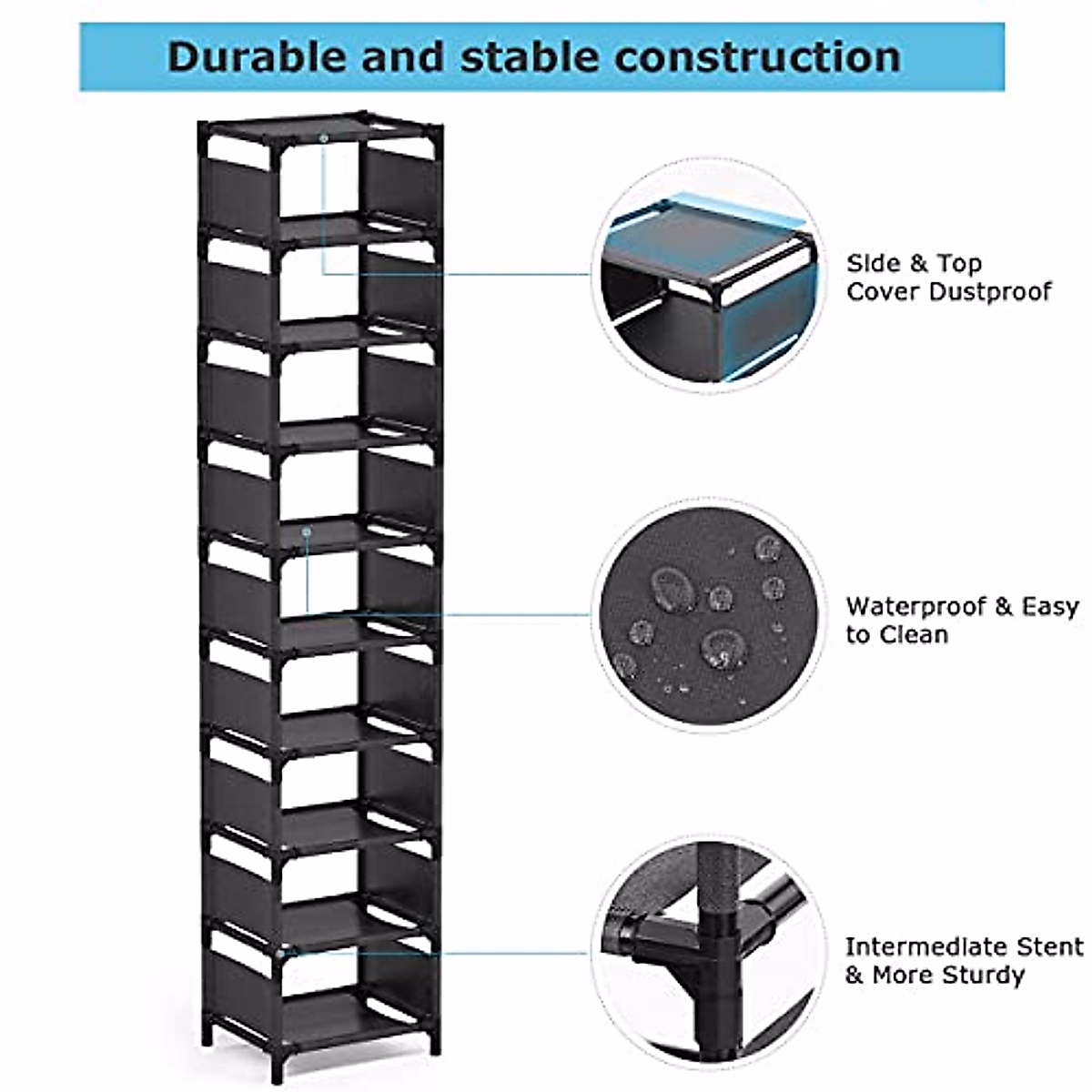 Durable and stable construction

Side & Top Cover Dustproof

Waterproof & Easy to Clean

Intermediate Stent & More Sturdy