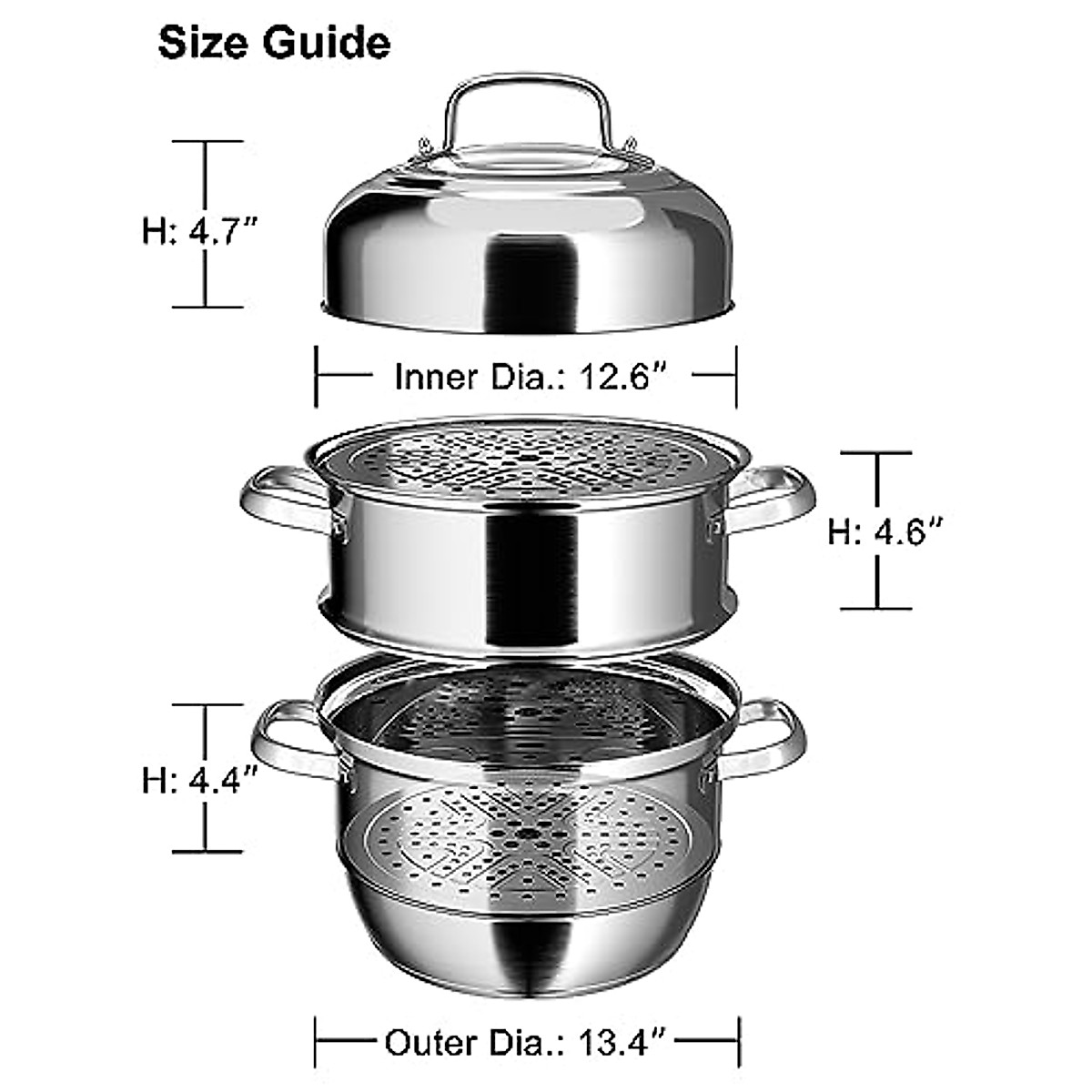 Size Guide

H: 4.7″

Inner Dia.: 12.6″

H: 4.6″

H: 4.4″

Outer Dia.: 13.4″