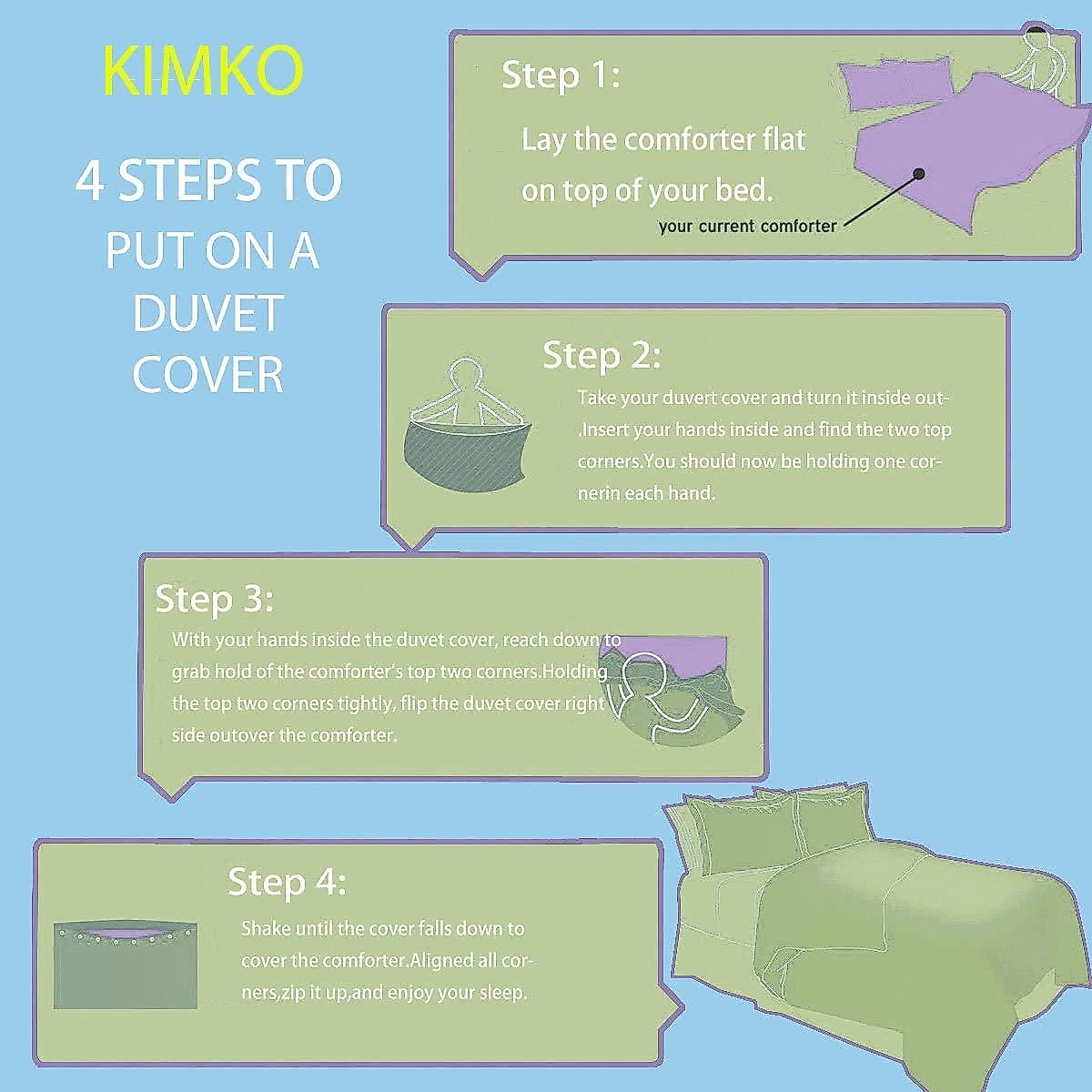 KIMKO

4 STEPS TO PUT ON A DUVET COVER

Step 1:
Lay the comforter flat on top of your bed.
your current comforter

Step 2:
Take your duvert cover and turn it inside out-.Insert your hands inside and find the two top corners.You should now be holding one cornerin each hand.

Step 3:
With your hands inside the duvet cover, reach down to grab hold of the comforter's top two corners.Holding the top two corners tightly, flip the duvet cover right side outover the comforter.

Step 4:
Shake until the cover falls down to cover the comforter.Aligned all corners,zip it up,and enjoy your sleep.