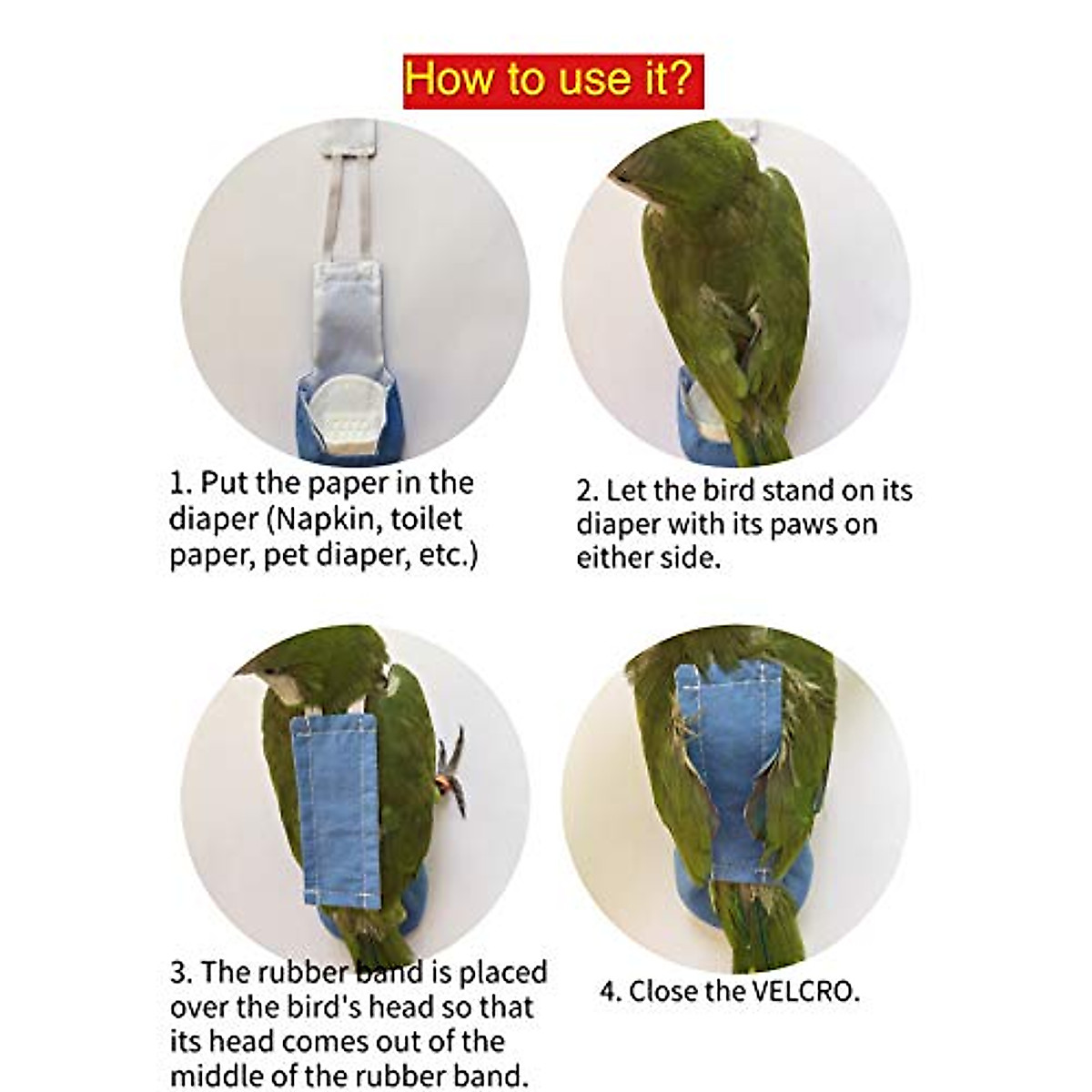 How to use it?

1. Put the paper in the diaper (Napkin, toilet paper, pet diaper, etc.)

2. Let the bird stand on its diaper with its paws on either side.

3. The rubber band is placed over the bird's head so that its head comes out of the middle of the rubber band.

4. Close the VELCRO.