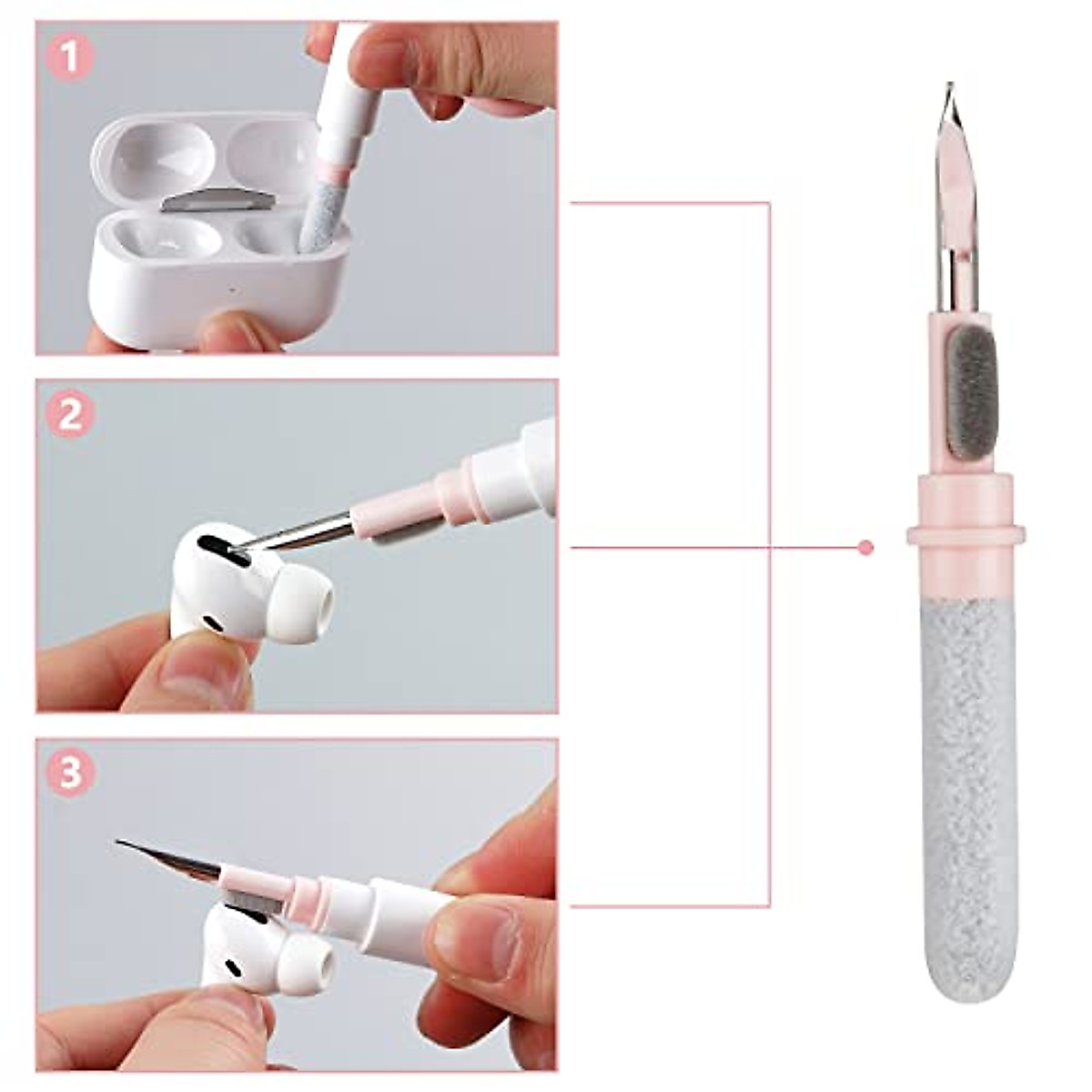 1

2

3