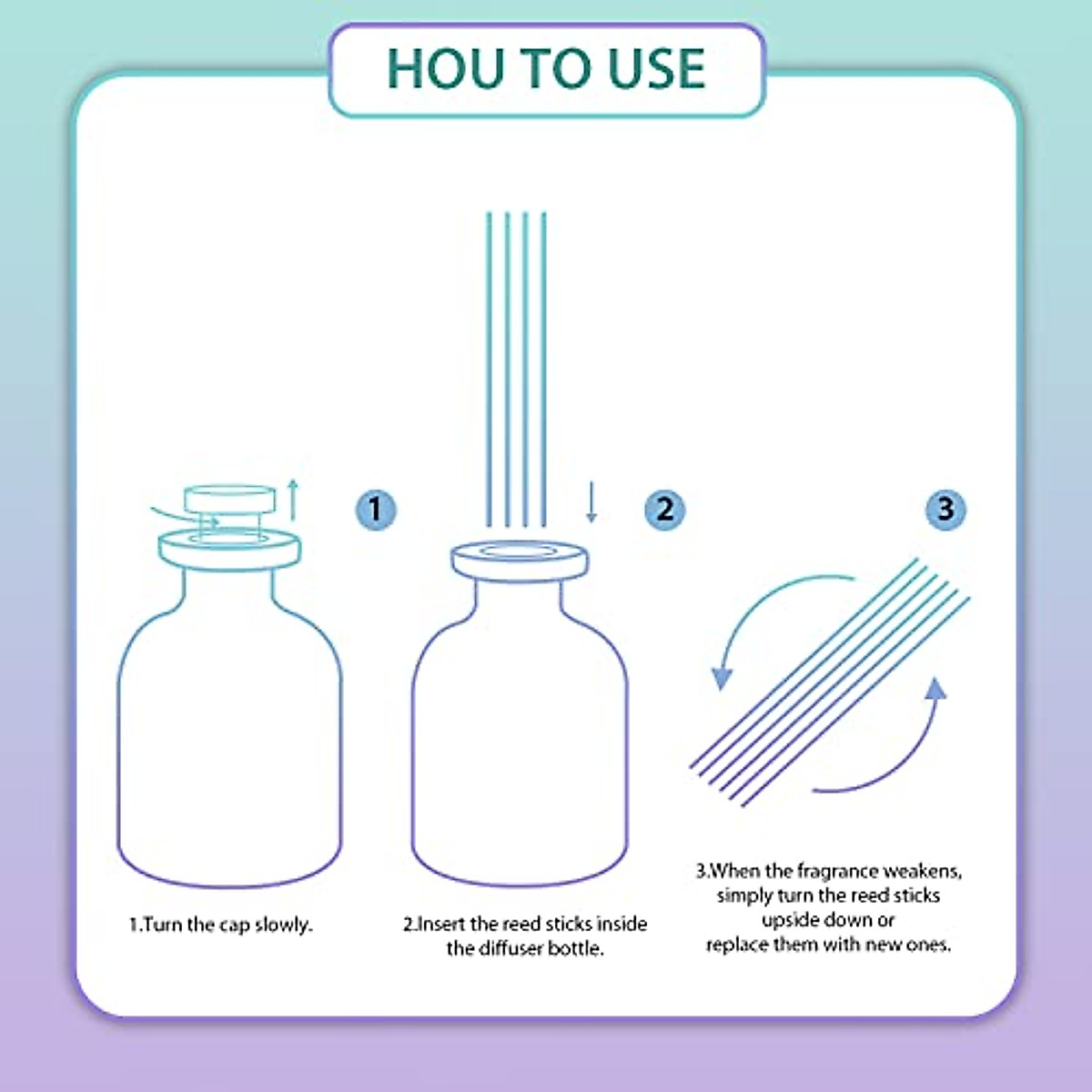 HOU TO USE

1

2

3

1.Turn the cap slowly.

2.Insert the reed sticks inside the diffuser bottle.

3.When the fragrance weakens, simply turn the reed sticks upside down or replace them with new ones.