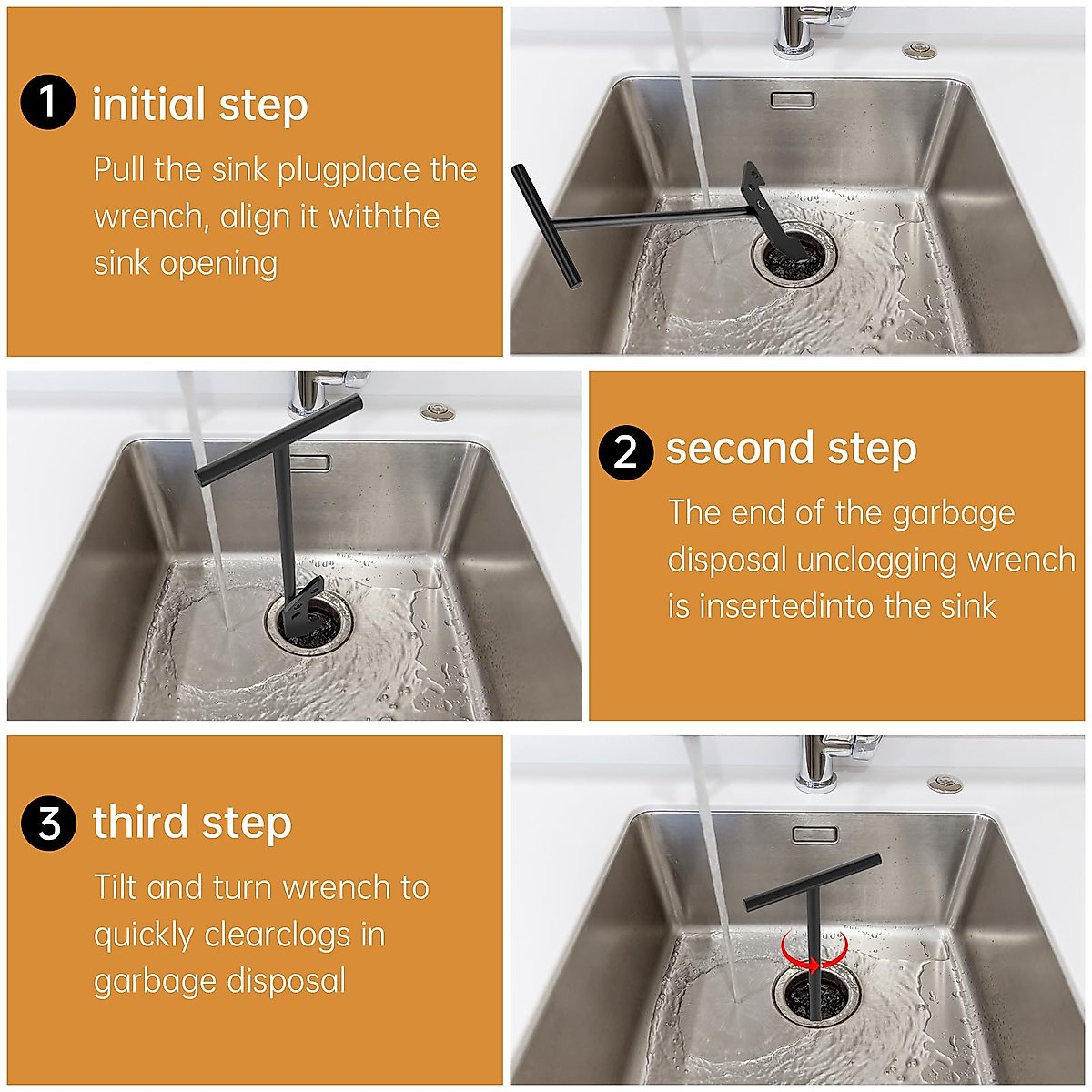 1 initial step

Pull the sink plugplace the wrench, align it withthe sink opening

2 second step

The end of the garbage disposal unclogging wrench is insertedinto the sink

3 third step

Tilt and turn wrench to quickly clearclogs in garbage disposal