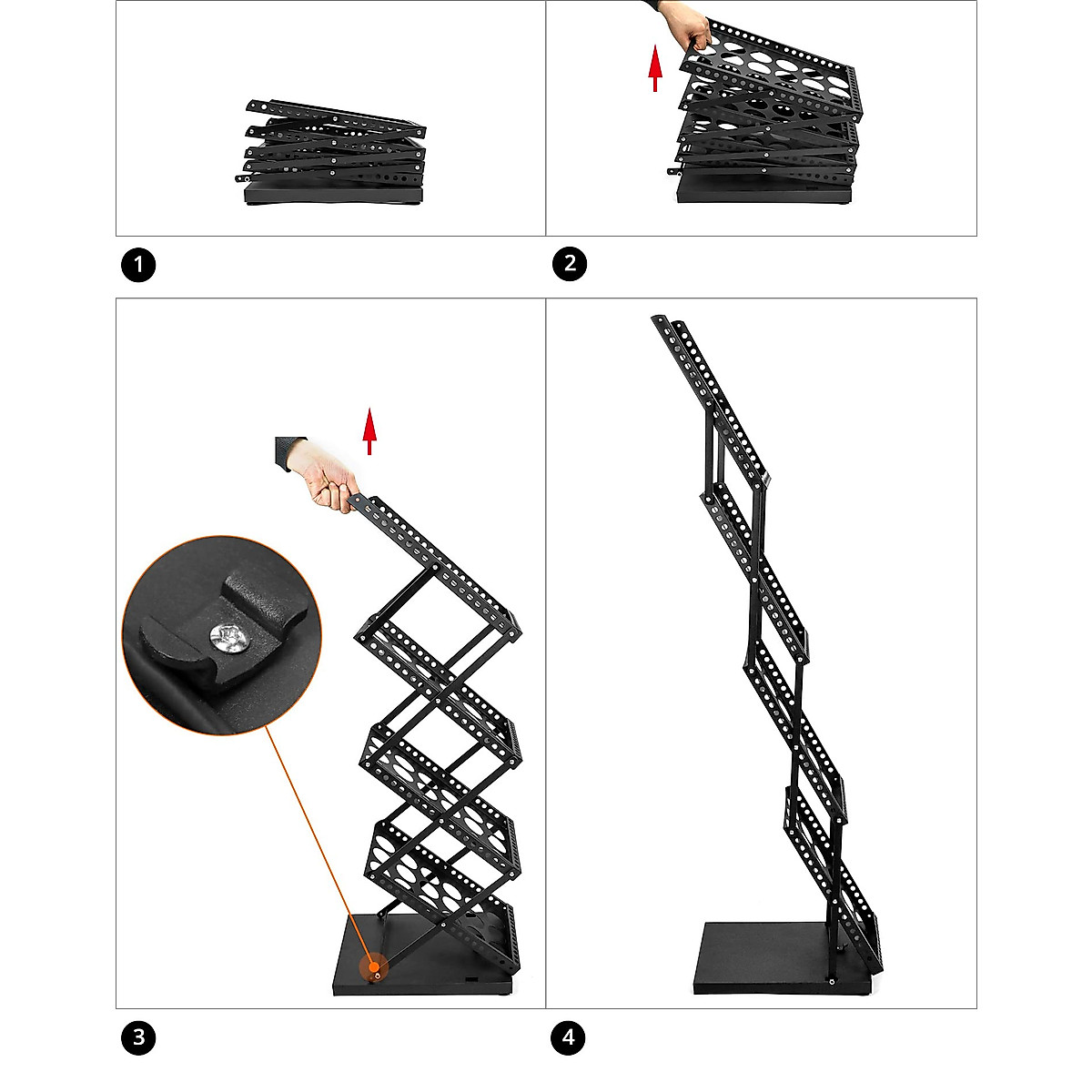 1
2
3
4