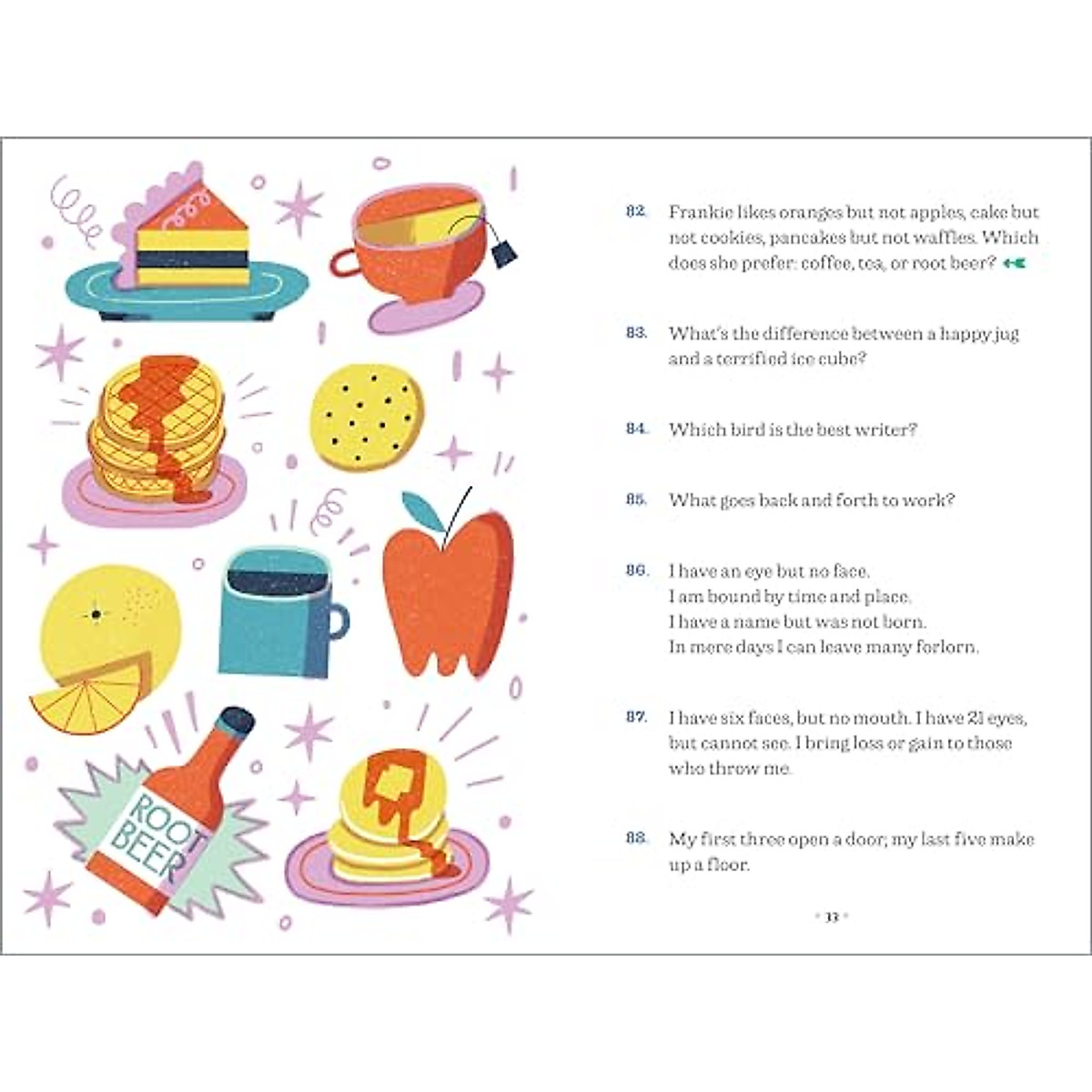 ROOT BEER

82. Frankie likes oranges but not apples, cake but not cookies, pancakes but not waffles. Which does she prefer: coffee, tea, or root beer?

83. What's the difference between a happy jug and a terrified ice cube?

84. Which bird is the best writer?

85. What goes back and forth to work?

86. I have an eye but no face.
I am bound by time and place.
I have a name but was not born.
In mere days I can leave many forlorn.

87. I have six faces, but no mouth. I have 21 eyes, but cannot see. I bring loss or gain to those who throw me.

88. My first three open a door; my last five make up a floor.

33