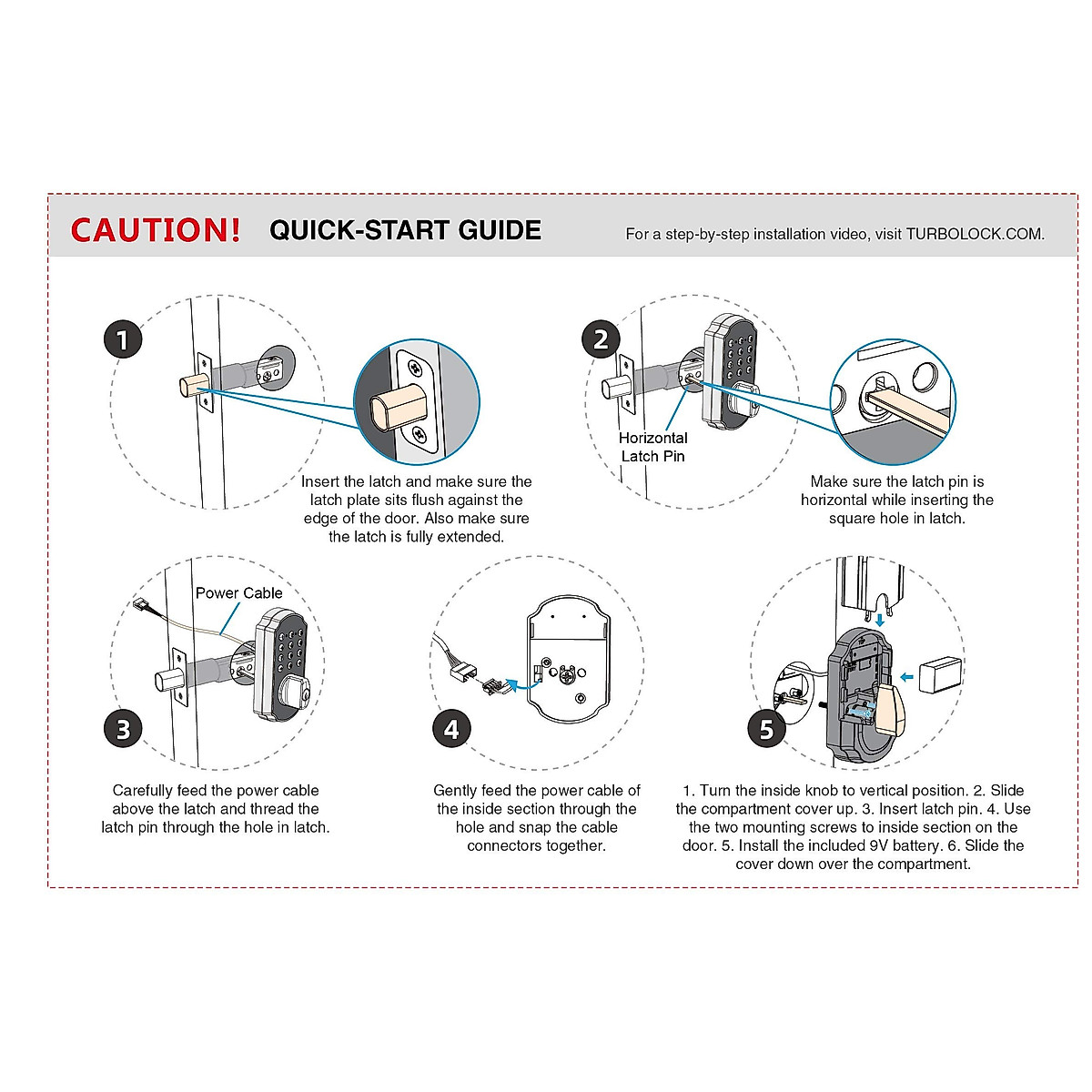 CAUTION! QUICK-START GUIDE

For a step-by-step installation video, visit TURBOLOCK.COM.

1

Insert the latch and make sure the latch plate sits flush against the edge of the door. Also make sure the latch is fully extended.

2

Horizontal Latch Pin

Make sure the latch pin is horizontal while inserting the square hole in latch.

Power Cable

3

Carefully feed the power cable above the latch and thread the latch pin through the hole in latch.

4

Gently feed the power cable of the inside section through the hole and snap the cable connectors together.

5

1. Turn the inside knob to vertical position. 2. Slide the compartment cover up. 3. Insert latch pin. 4. Use the two mounting screws to inside section on the door. 5. Install the included 9V battery. 6. Slide the cover down over the compartment.