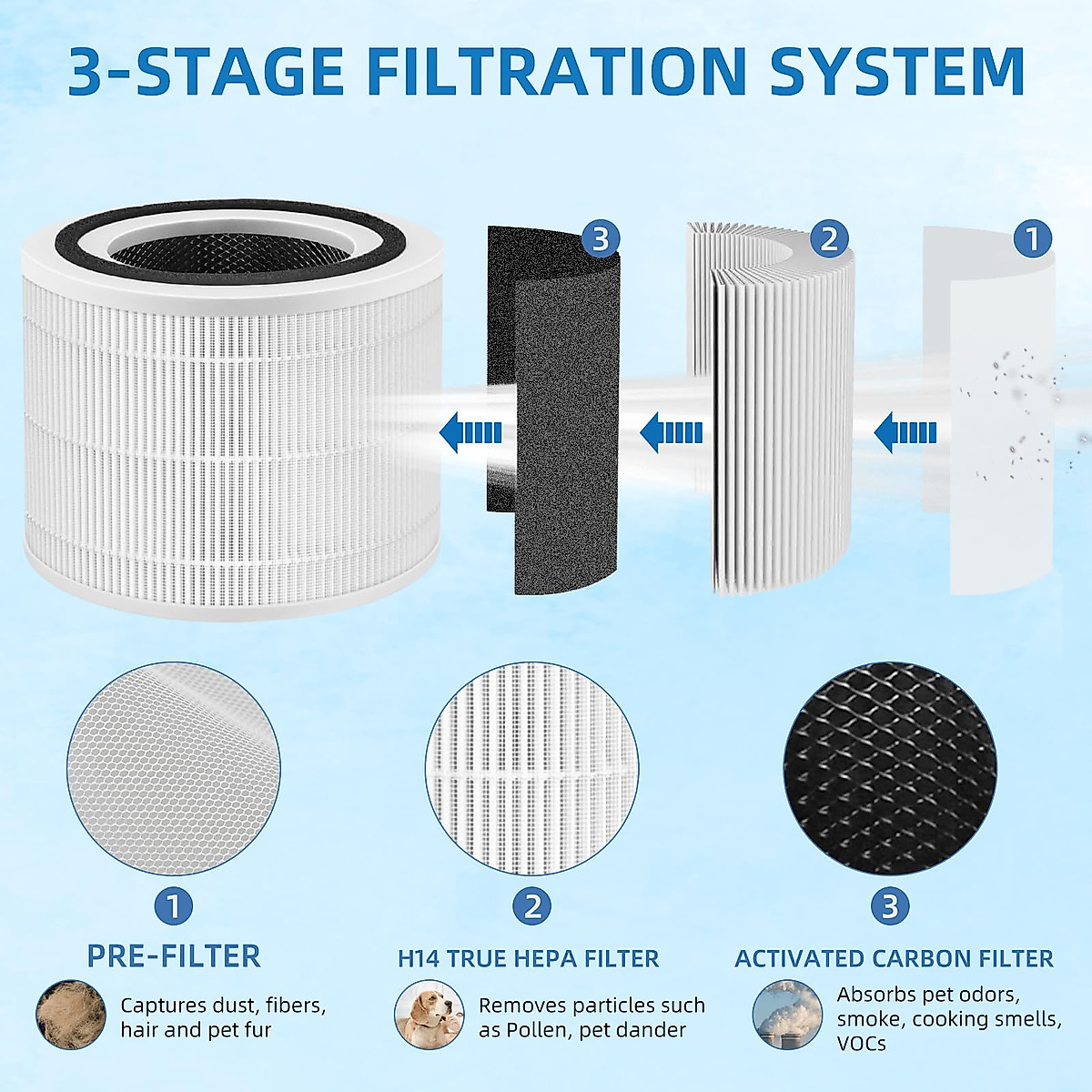 3-STAGE FILTRATION SYSTEM

3

2

1

1

PRE-FILTER

Captures dust, fibers, hair and pet fur

2

H14 TRUE HEPA FILTER

Removes particles such as Pollen, pet dander

3

ACTIVATED CARBON FILTER

Absorbs pet odors, smoke, cooking smells, VOCs