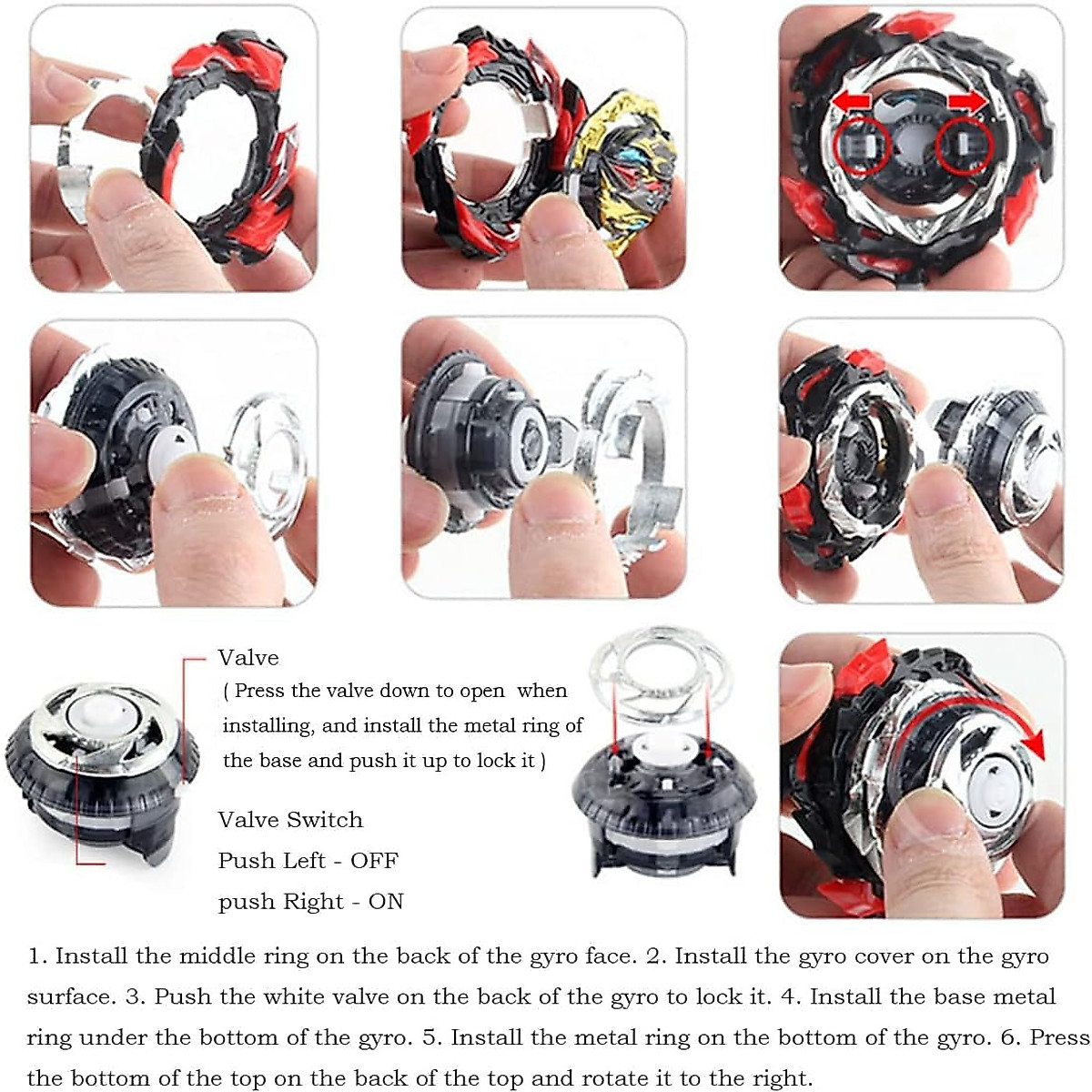 Valve
( Press the valve down to open when installing, and install the metal ring of the base and push it up to lock it )

Valve Switch
Push Left - OFF
push Right - ON

1. Install the middle ring on the back of the gyro face. 2. Install the gyro cover on the gyro surface. 3. Push the white valve on the back of the gyro to lock it. 4. Install the base metal ring under the bottom of the gyro. 5. Install the metal ring on the bottom of the gyro. 6. Press the bottom of the top on the back of the top and rotate it to the right.