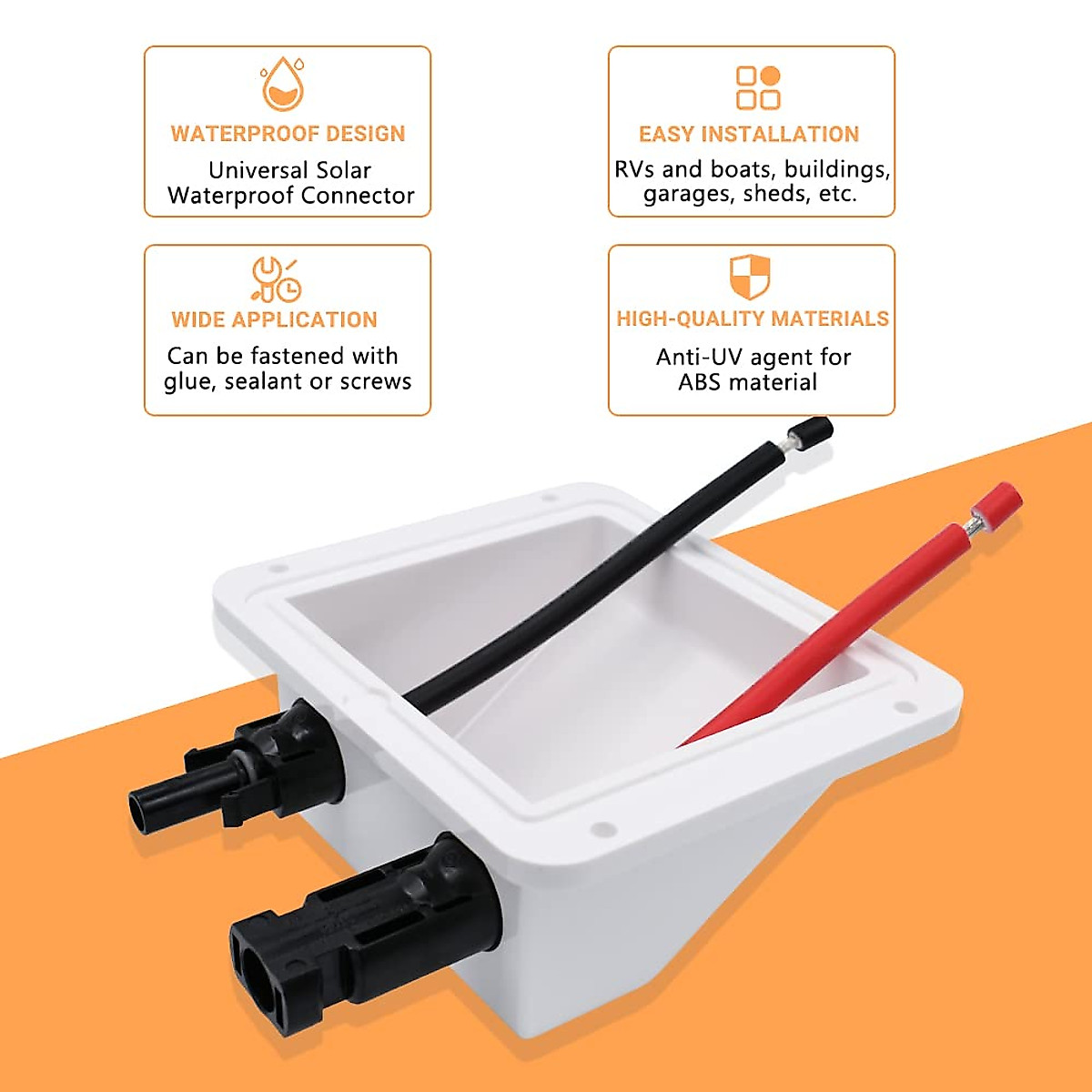 WATERPROOF DESIGN
Universal Solar Waterproof Connector

EASY INSTALLATION
RVs and boats, buildings, garages, sheds, etc.

WIDE APPLICATION
Can be fastened with glue, sealant or screws

HIGH-QUALITY MATERIALS
Anti-UV agent for ABS material