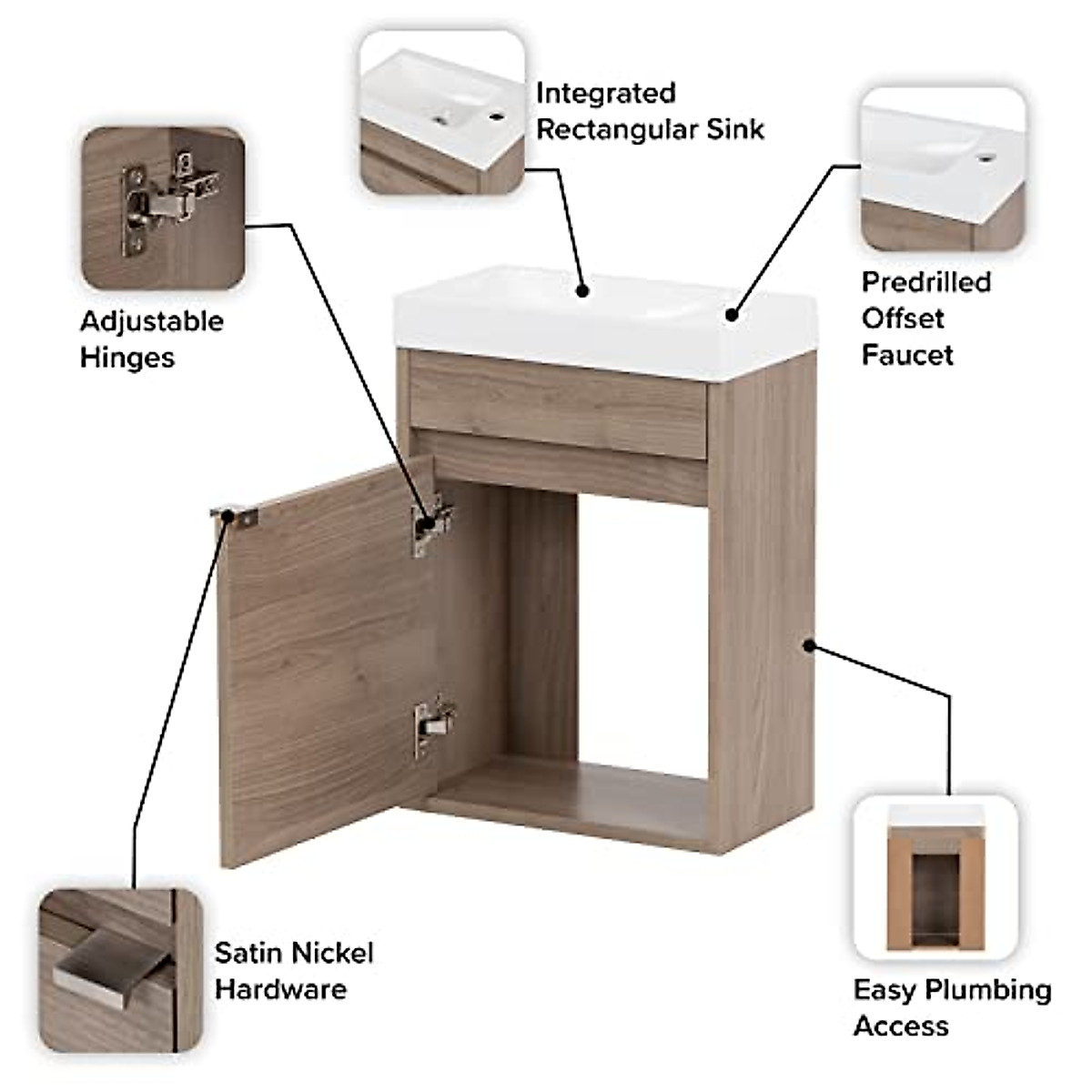 Integrated Rectangular Sink

Adjustable Hinges

Predrilled Offset Faucet

Satin Nickel Hardware

Easy Plumbing Access