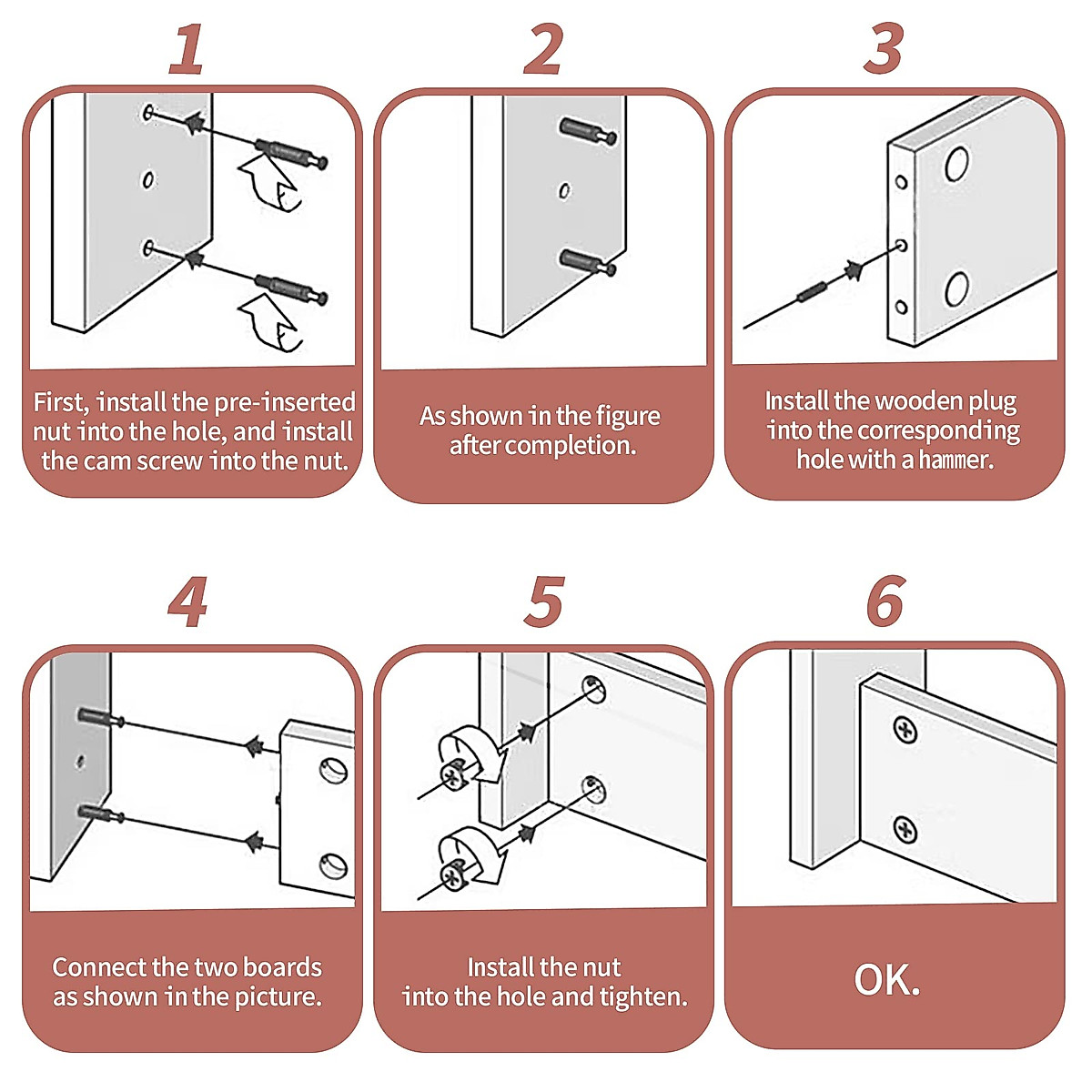 1

First, install the pre-inserted nut into the hole, and install the cam screw into the nut.

2

As shown in the figure after completion.

3

Install the wooden plug into the corresponding hole with a hammer.

4

Connect the two boards as shown in the picture.

5

Install the nut into the hole and tighten.

6

OK.