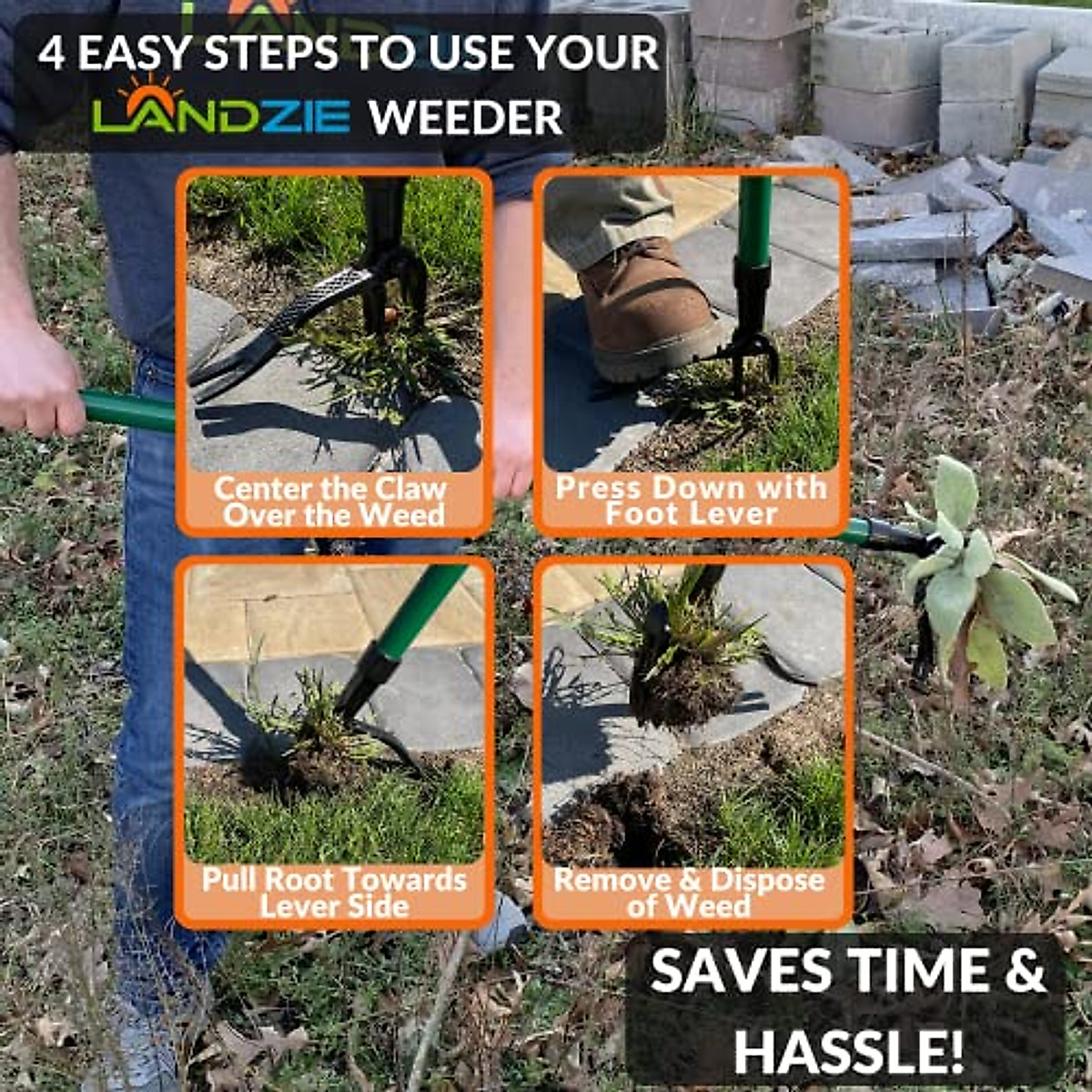 4 EASY STEPS TO USE YOUR LANDZIE WEEDER

Center the Claw Over the Weed

Press Down with Foot Lever

Pull Root Towards Lever Side

Remove & Dispose of Weed

SAVES TIME & HASSLE!