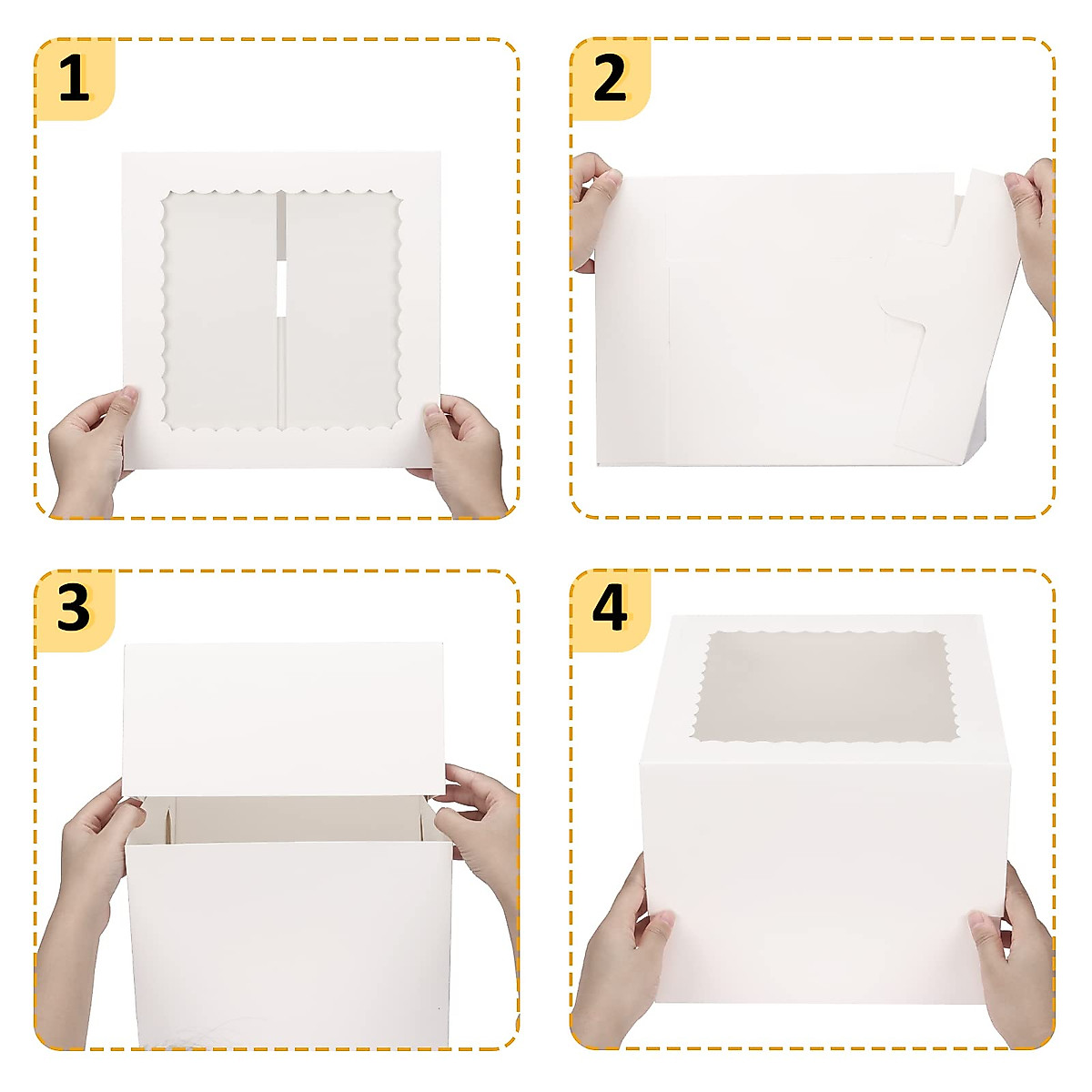 1

2

3

4