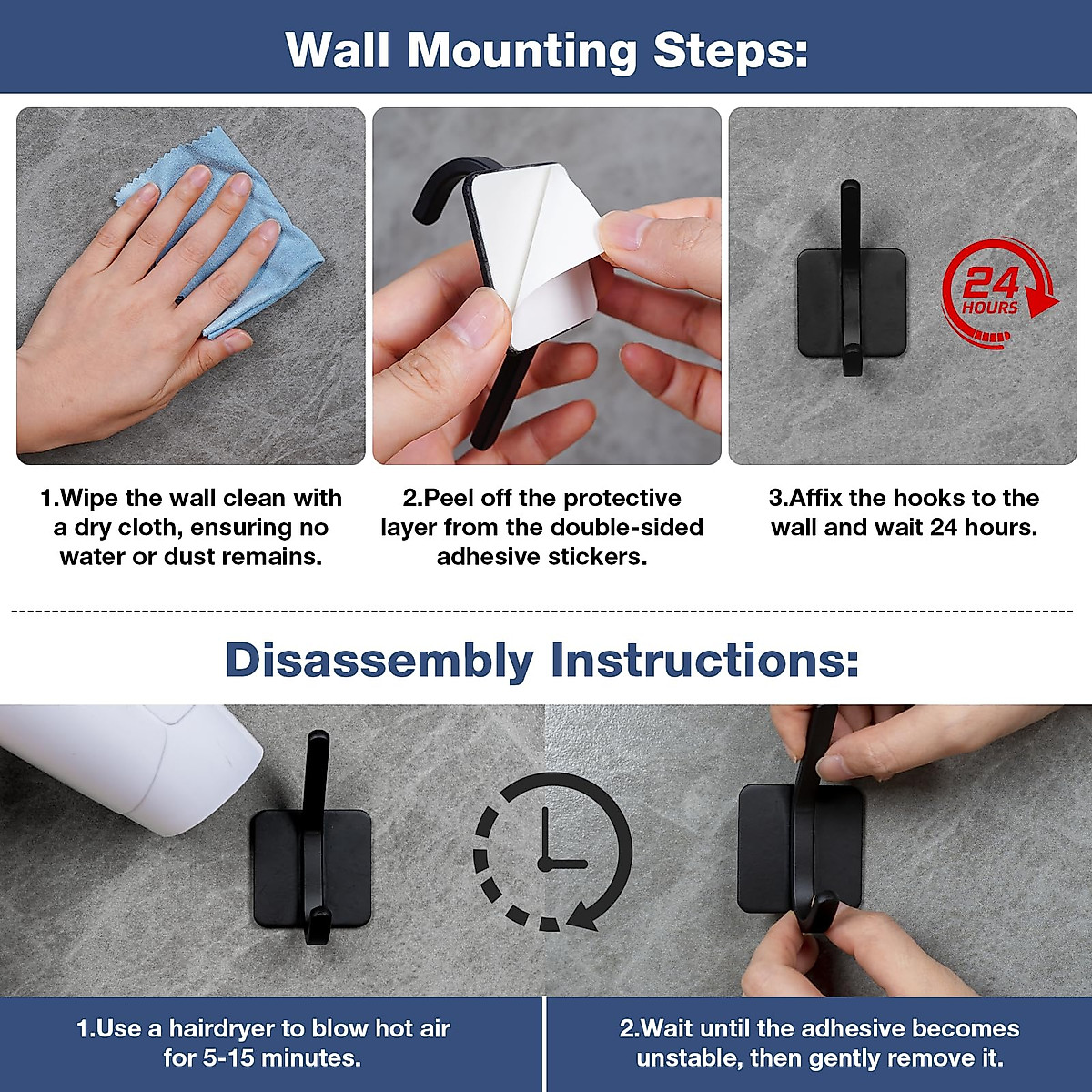 Wall Mounting Steps:

24 HOURS

1.Wipe the wall clean with a dry cloth, ensuring no water or dust remains.

2.Peel off the protective layer from the double-sided adhesive stickers.

3.Affix the hooks to the wall and wait 24 hours.

Disassembly Instructions:

1.Use a hairdryer to blow hot air for 5-15 minutes.

2.Wait until the adhesive becomes unstable, then gently remove it.