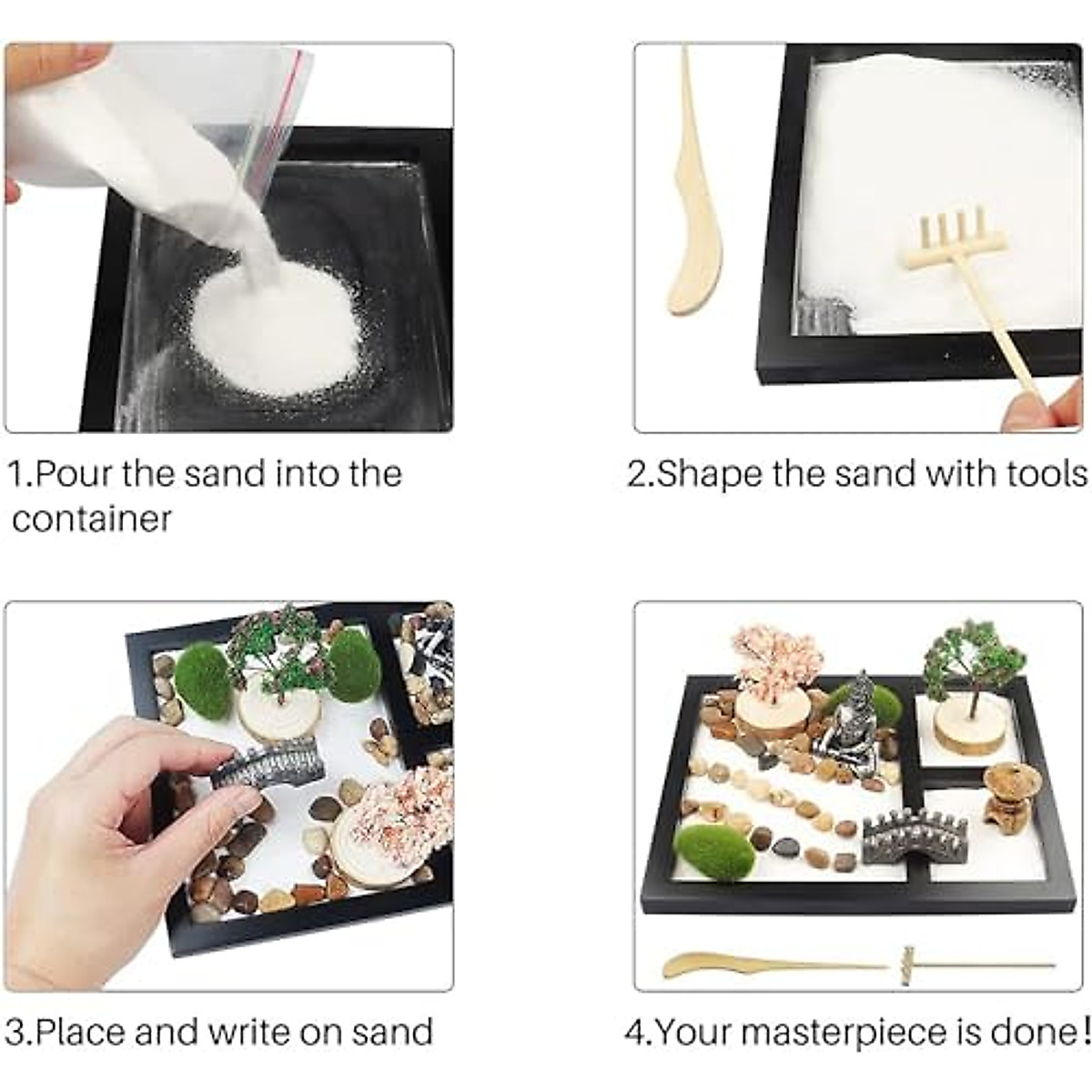 1.Pour the sand into the container

2.Shape the sand with tools

3.Place and write on sand

4.Your masterpiece is done!