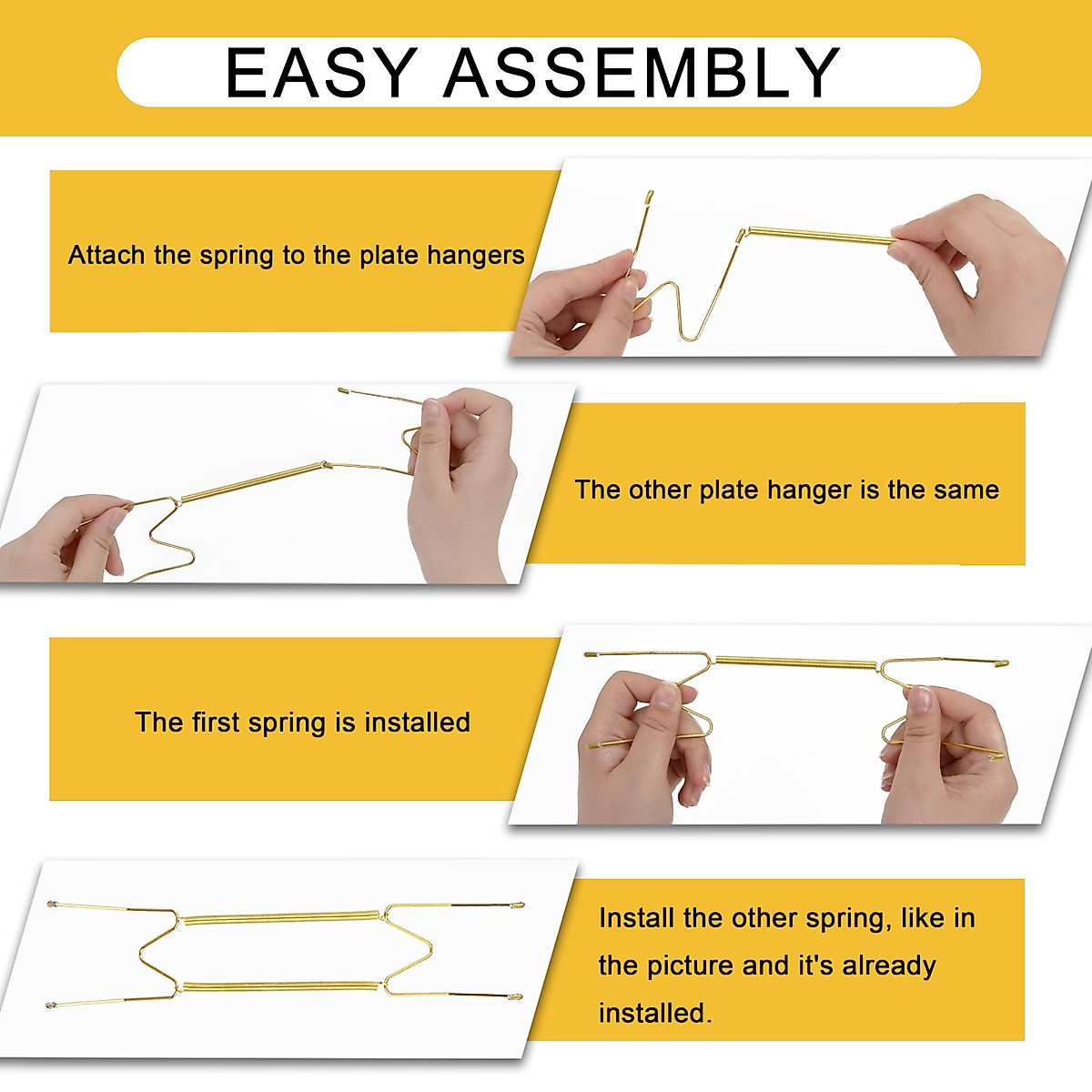 EASY ASSEMBLY

Attach the spring to the plate hangers

The other plate hanger is the same

The first spring is installed

Install the other spring, like in the picture and it's already installed.