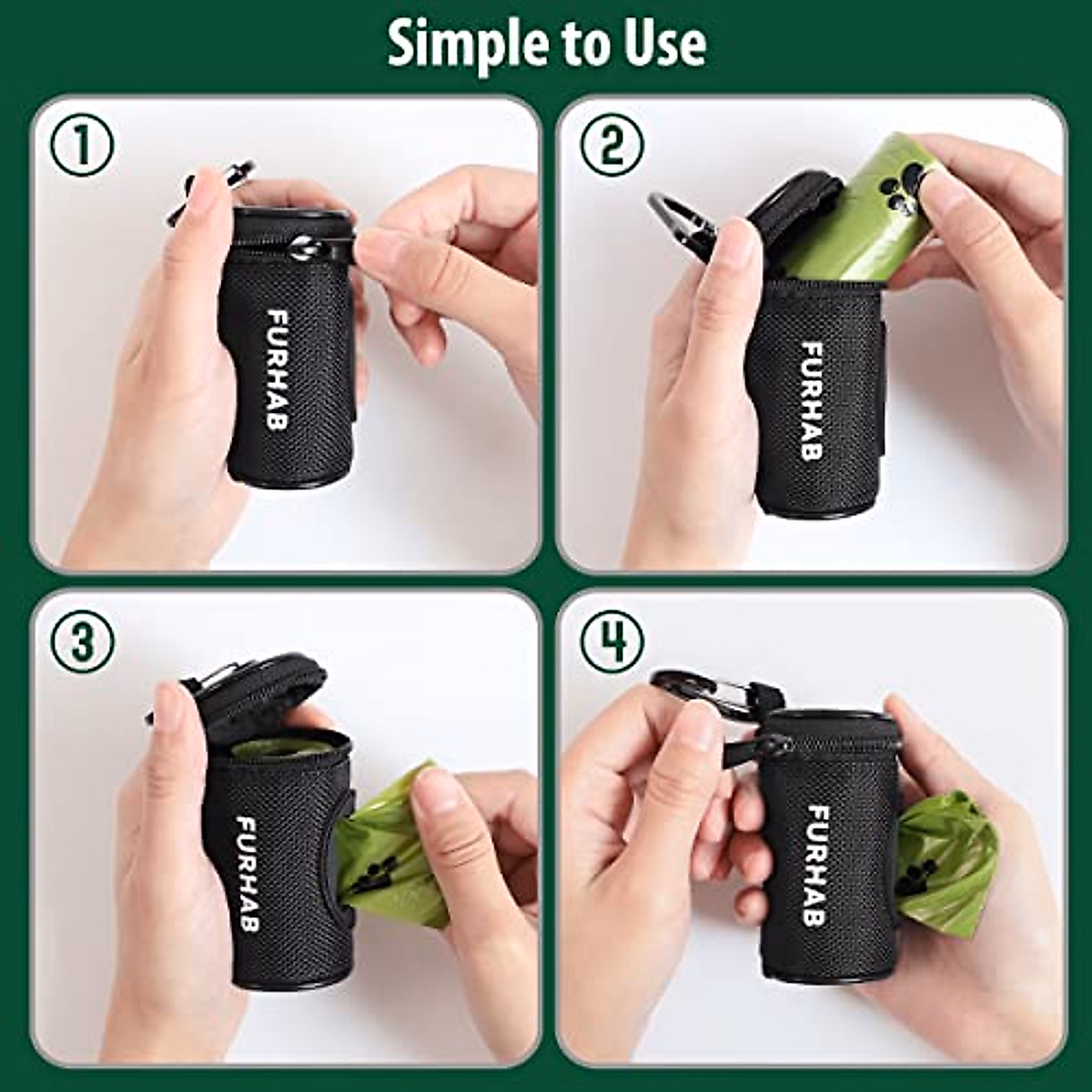 Simple to Use

①

FURHAB

②

FURHAB

③

FURHAB

④

FURHAB