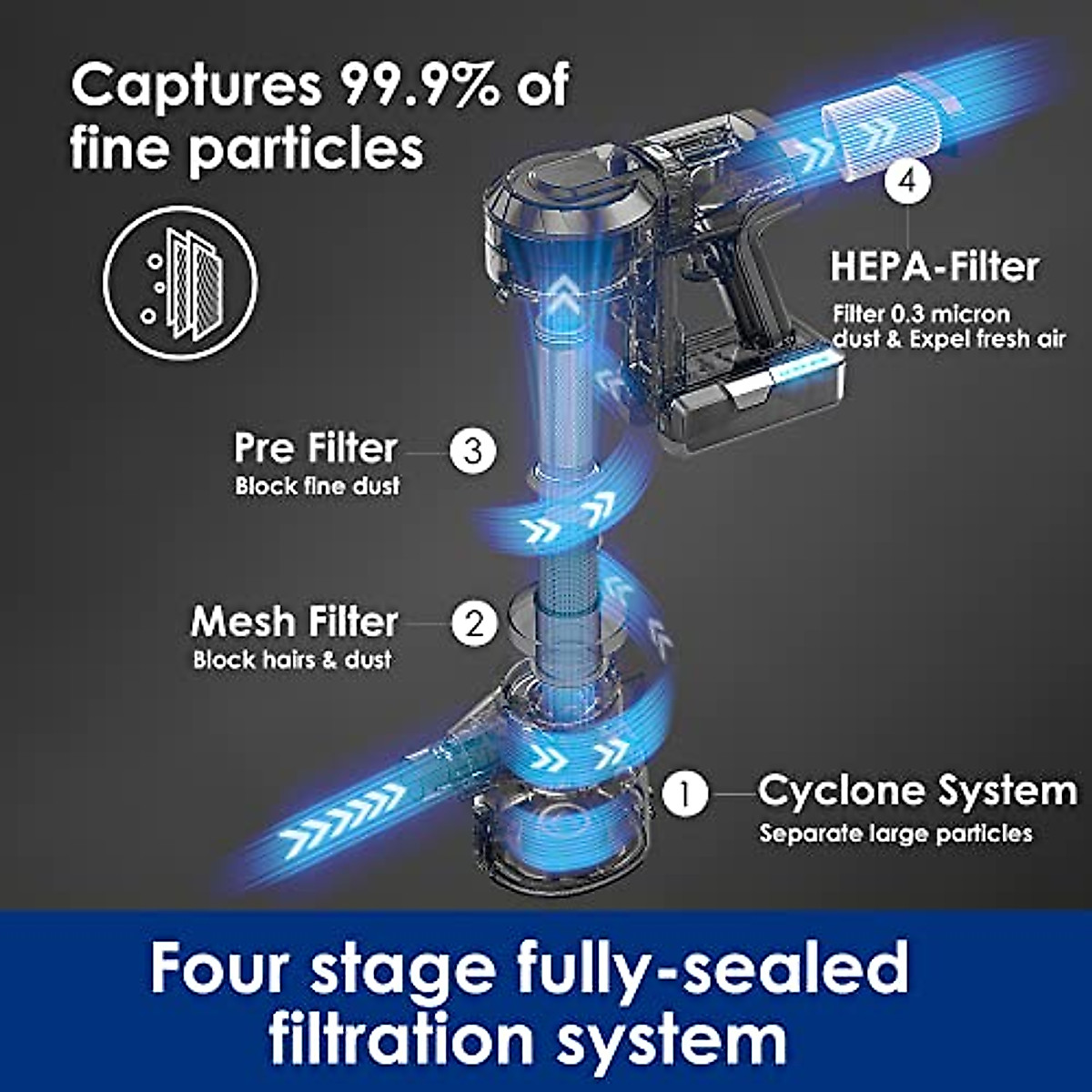 Captures 99.9% of fine particles

4
HEPA-Filter
Filter 0.3 micron dust & Expel fresh air

Pre Filter
Block fine dust
3

Mesh Filter
Block hairs & dust
2

1
Cyclone System
Separate large particles

Four stage fully-sealed filtration system