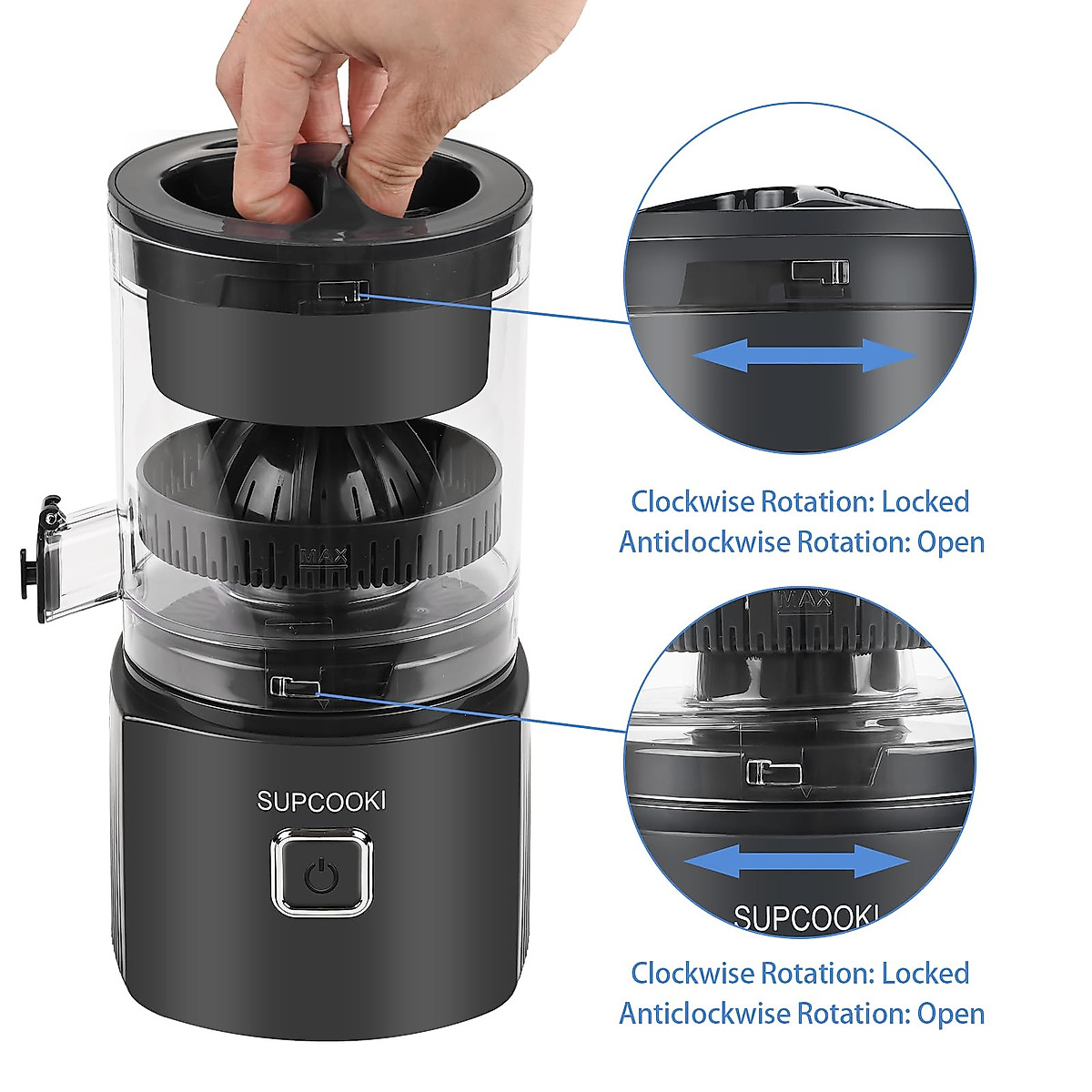 MAX

SUPCOOKI

Clockwise Rotation: Locked
Anticlockwise Rotation: Open

MAX

SUPCOOKI

Clockwise Rotation: Locked
Anticlockwise Rotation: Open