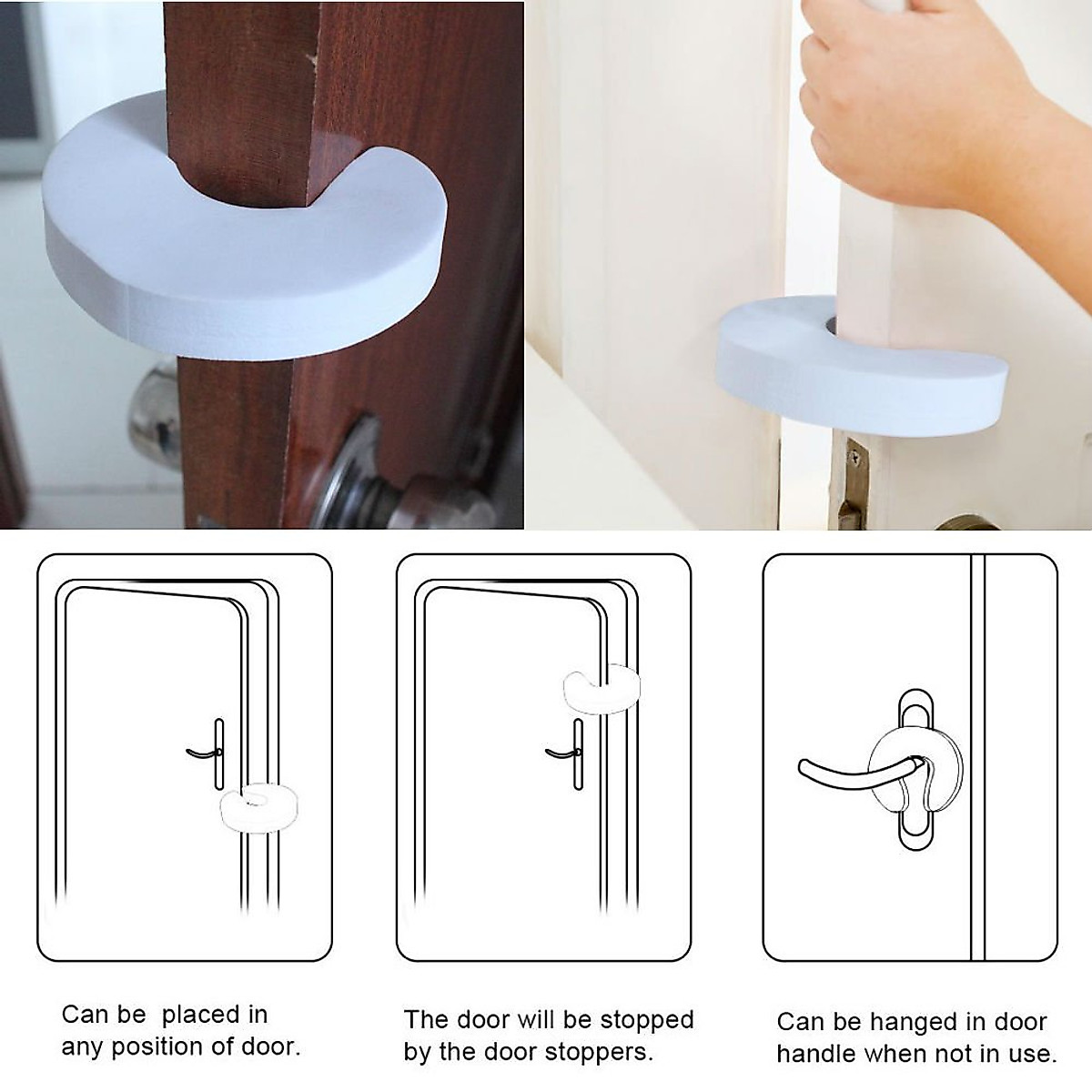 Can be placed in any position of door.

The door will be stopped by the door stoppers.

Can be hanged in door handle when not in use.