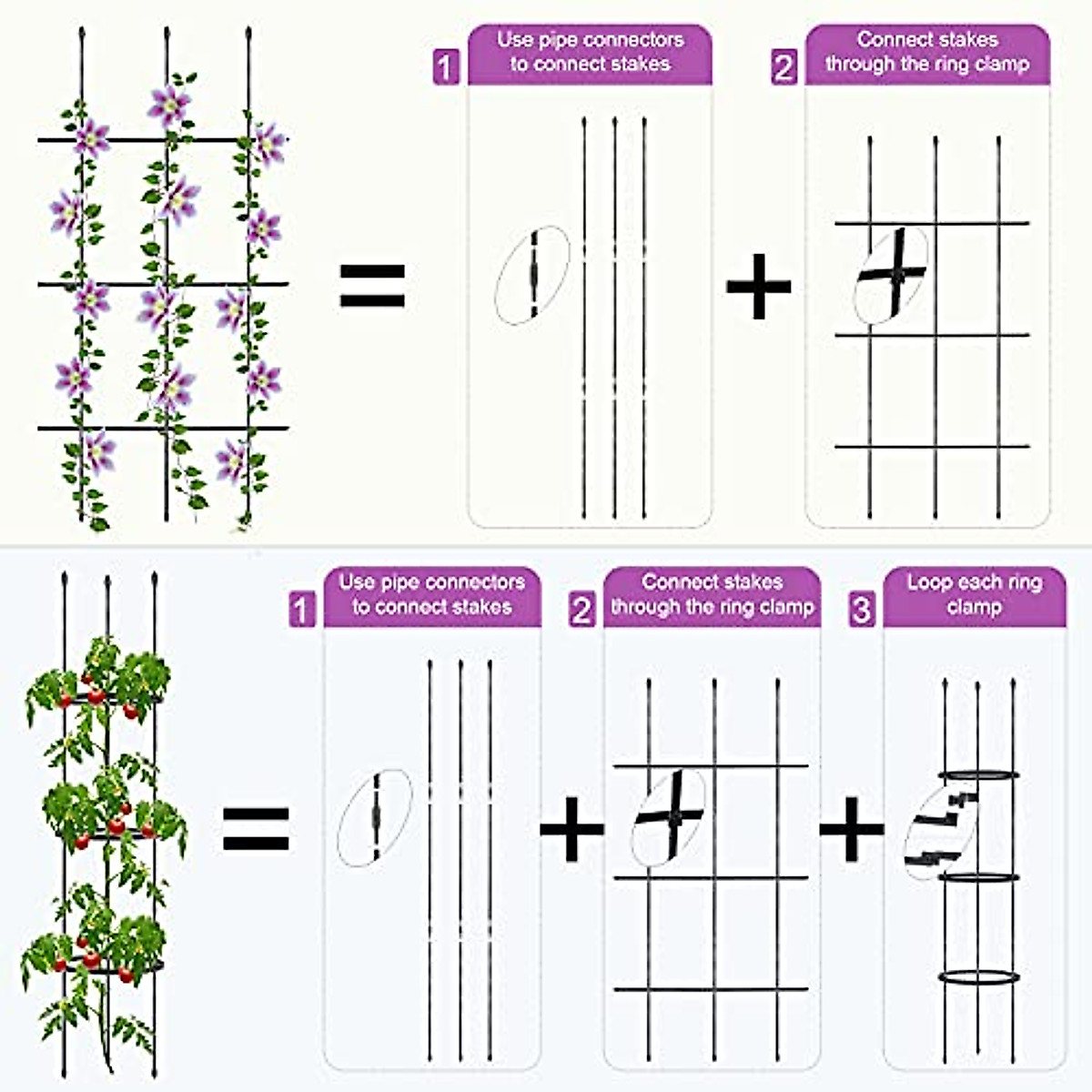 =

1 Use pipe connectors to connect stakes

+

2 Connect stakes through the ring clamp

=

1 Use pipe connectors to connect stakes

+

2 Connect stakes through the ring clamp

+

3 Loop each ring clamp