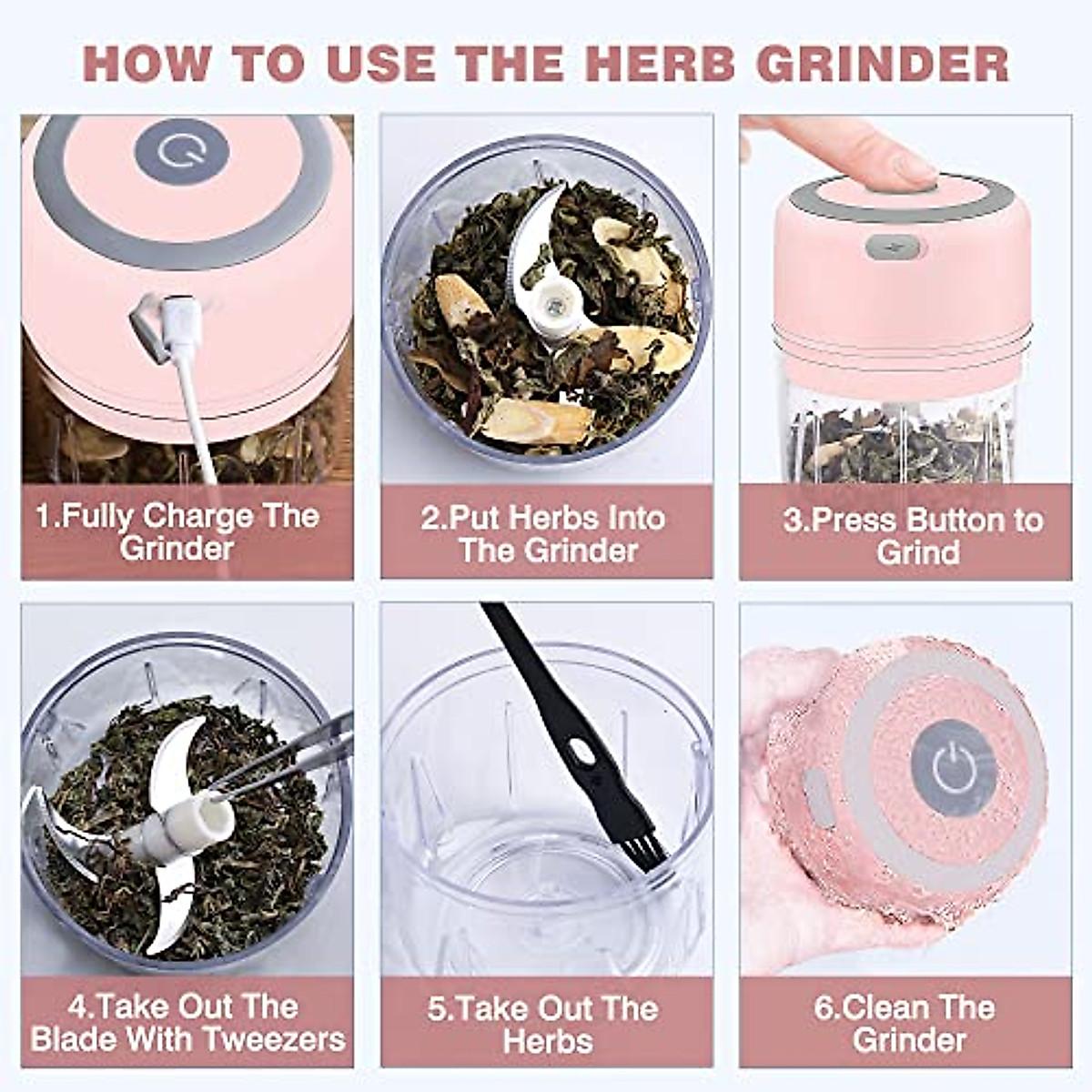 HOW TO USE THE HERB GRINDER

1.Fully Charge The Grinder

2.Put Herbs Into The Grinder

3.Press Button to Grind

4.Take Out The Blade With Tweezers

5.Take Out The Herbs

6.Clean The Grinder