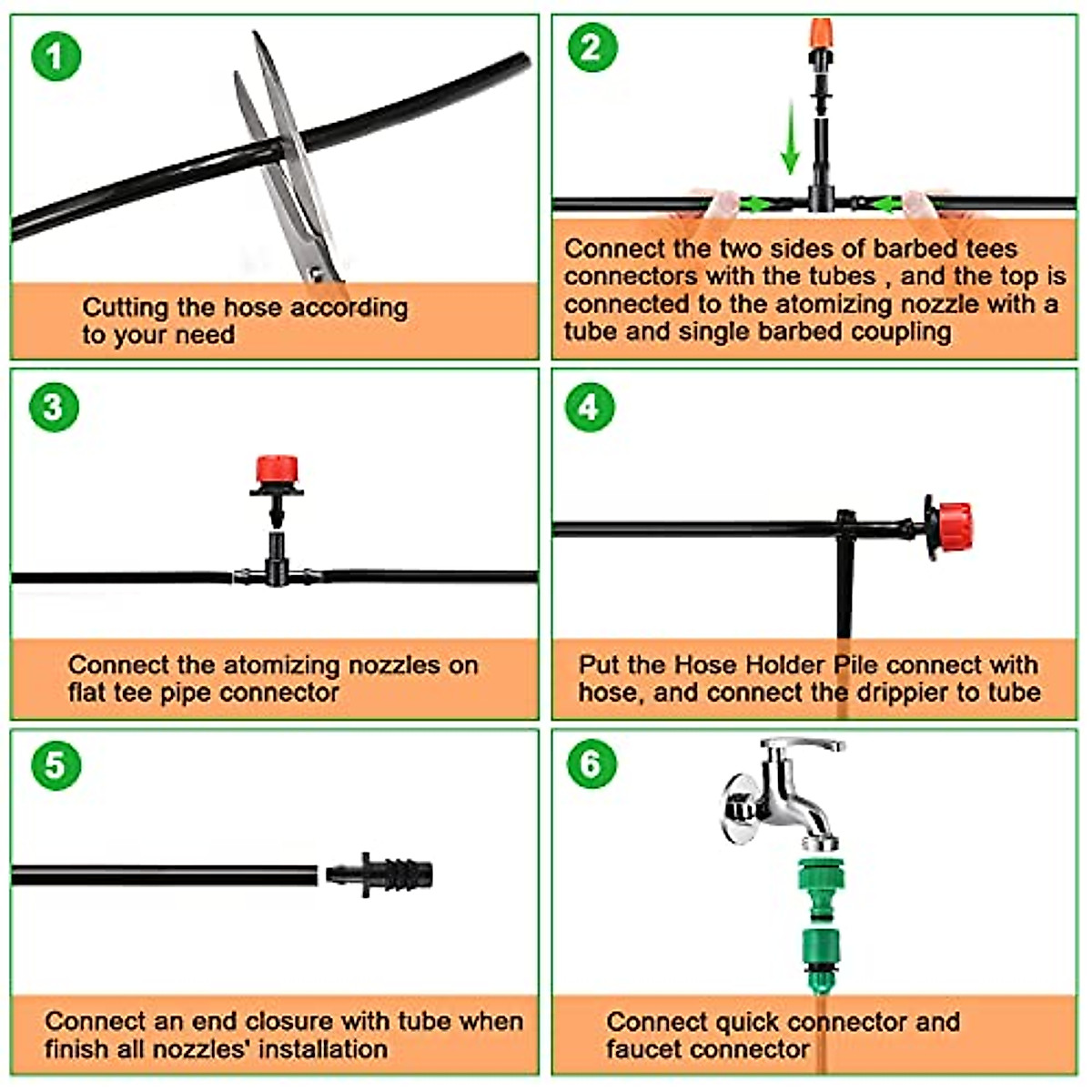 1

Cutting the hose according to your need

2

Connect the two sides of barbed tees connectors with the tubes , and the top is connected to the atomizing nozzle with a tube and single barbed coupling

3

Connect the atomizing nozzles on flat tee pipe connector

4

Put the Hose Holder Pile connect with hose, and connect the drippier to tube

5

Connect an end closure with tube when finish all nozzles' installation

6

Connect quick connector and faucet connector