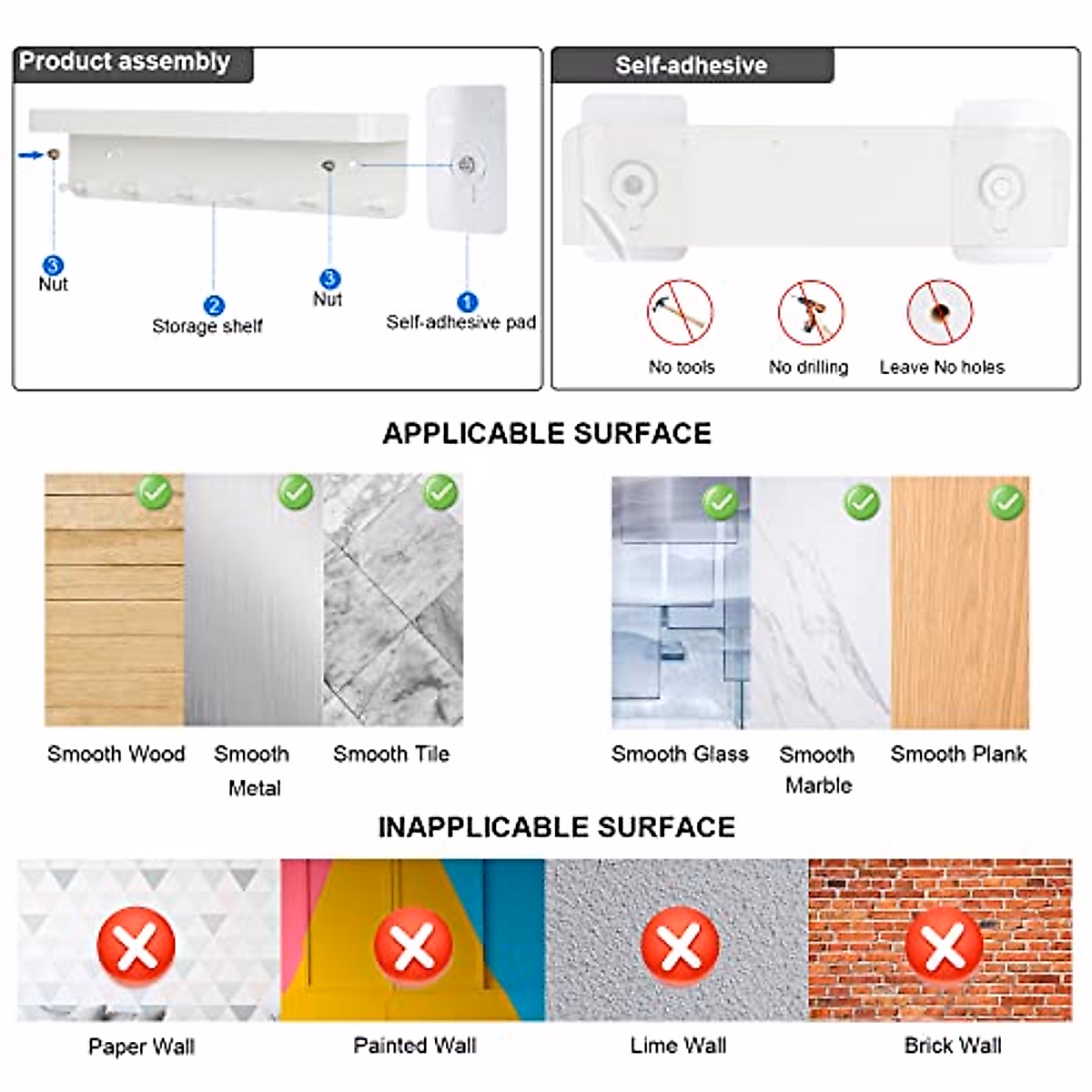 Product assembly

3
Nut

2
Storage shelf

3
Nut

1
Self-adhesive pad

Self-adhesive

No tools

No drilling

Leave No holes

APPLICABLE SURFACE

Smooth Wood

Smooth Metal

Smooth Tile

Smooth Glass

Smooth Marble

Smooth Plank

INAPPLICABLE SURFACE

Paper Wall

Painted Wall

Lime Wall

Brick Wall