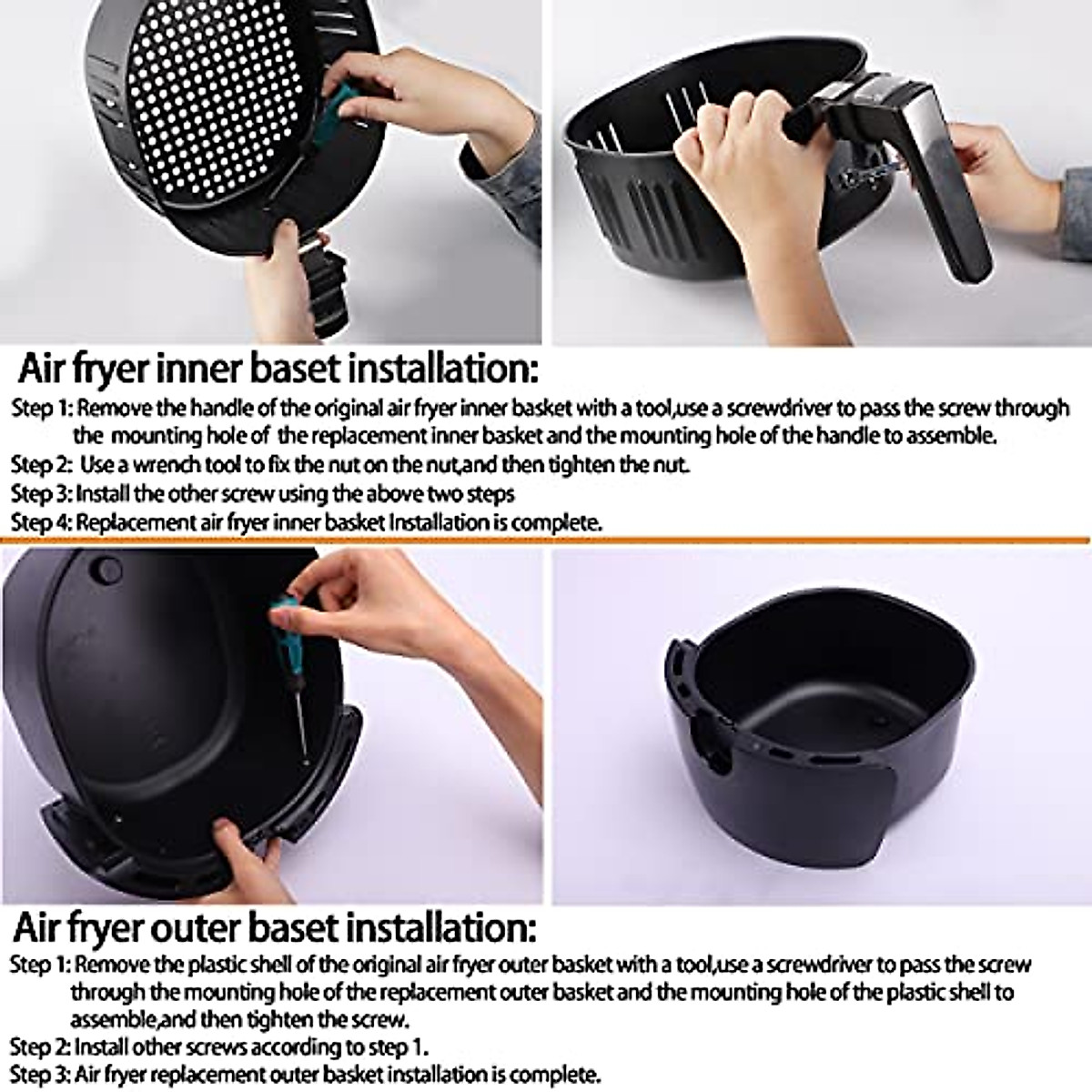 Air fryer inner baset installation:

Step 1: Remove the handle of the original air fryer inner basket with a tool,use a screwdriver to pass the screw through the mounting hole of the replacement inner basket and the mounting hole of the handle to assemble.
Step 2: Use a wrench tool to fix the nut on the nut,and then tighten the nut.
Step 3: Install the other screw using the above two steps
Step 4: Replacement air fryer inner basket Installation is complete.

Air fryer outer baset installation:

Step 1: Remove the plastic shell of the original air fryer outer basket with a tool,use a screwdriver to pass the screw through the mounting hole of the replacement outer basket and the mounting hole of the plastic shell to assemble,and then tighten the screw.
Step 2: Install other screws according to step 1.
Step 3: Air fryer replacement outer basket installation is complete.