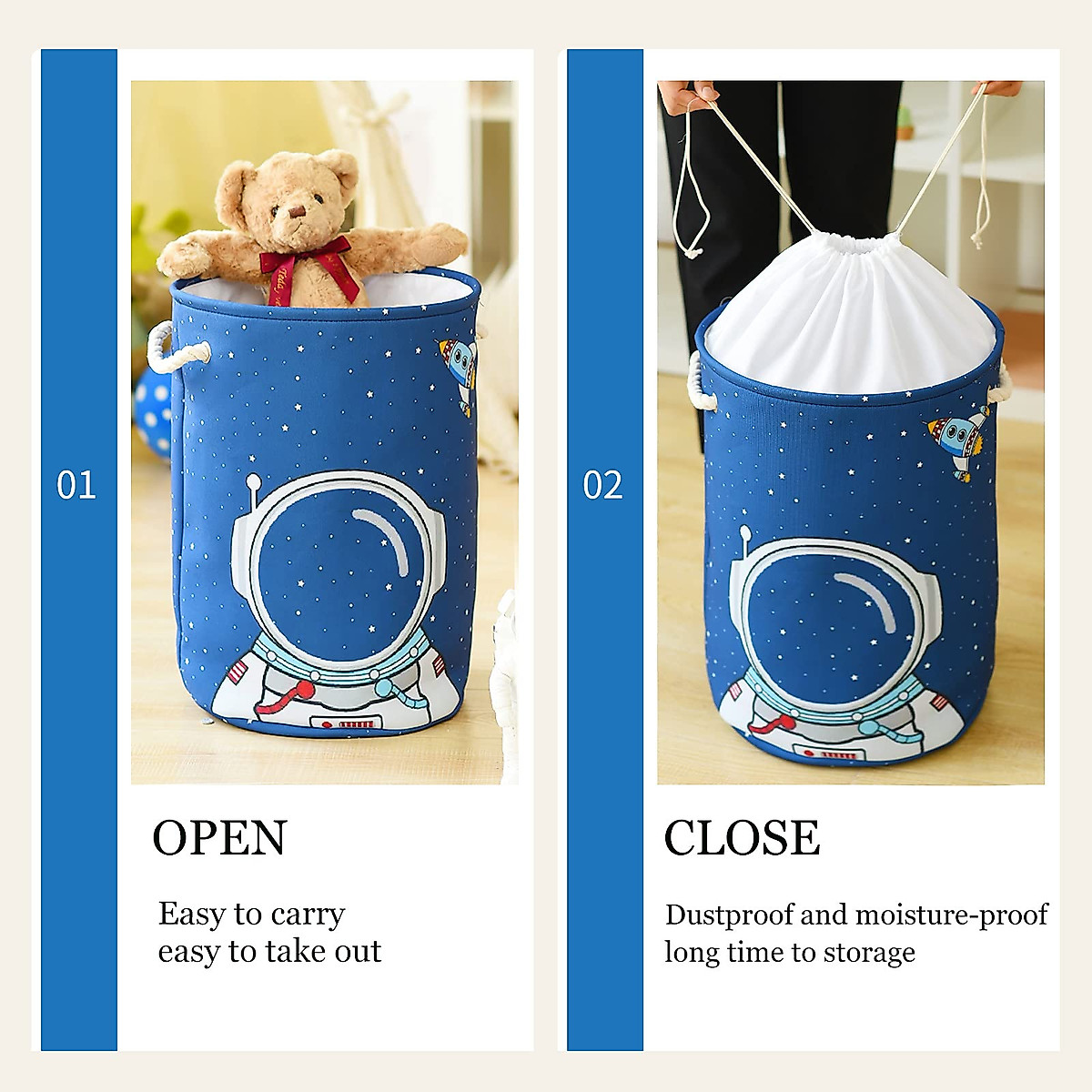 01

OPEN

Easy to carry
easy to take out

02

CLOSE

Dustproof and moisture-proof
long time to storage