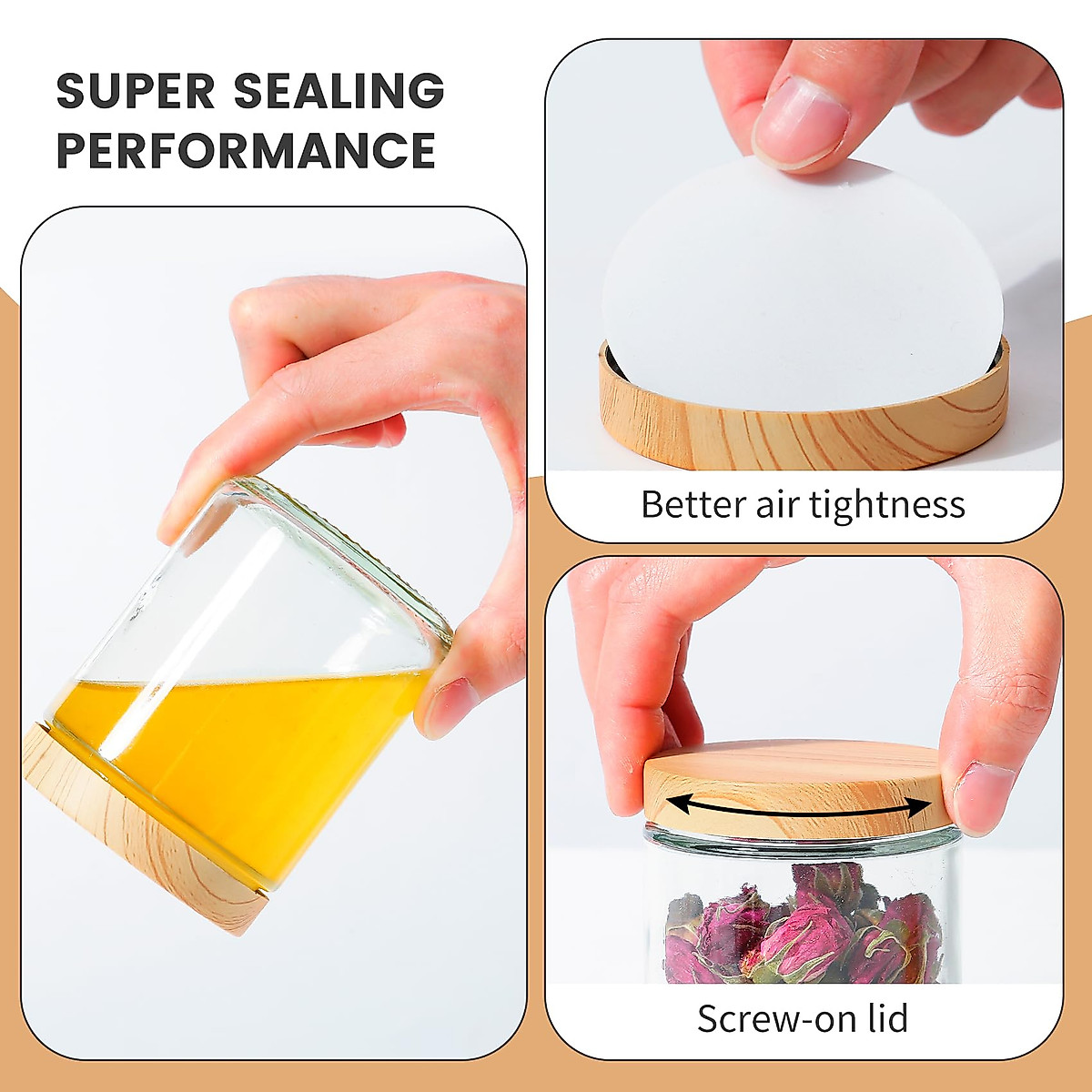 SUPER SEALING PERFORMANCE

Better air tightness

Screw-on lid