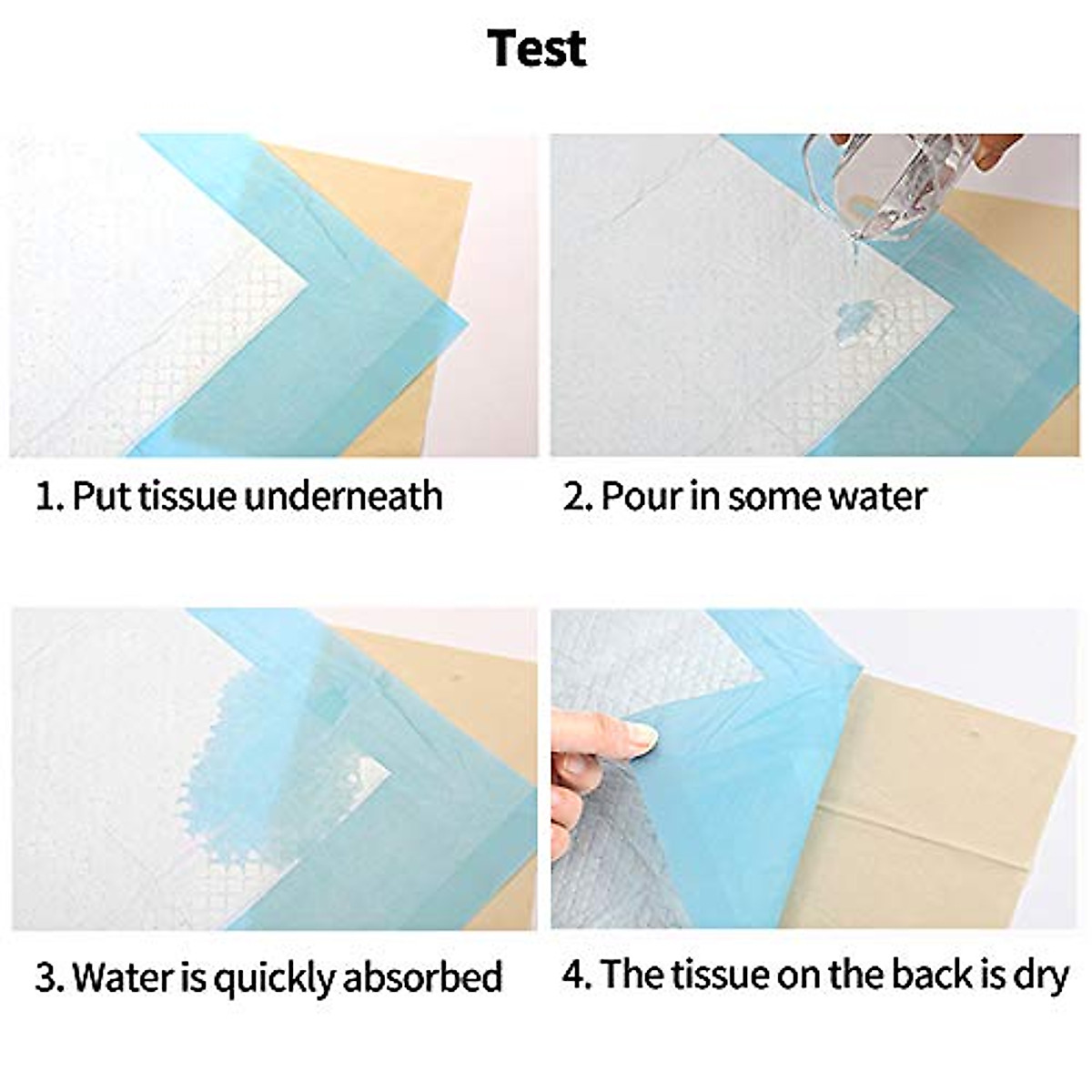 Test

1. Put tissue underneath

2. Pour in some water

3. Water is quickly absorbed

4. The tissue on the back is dry