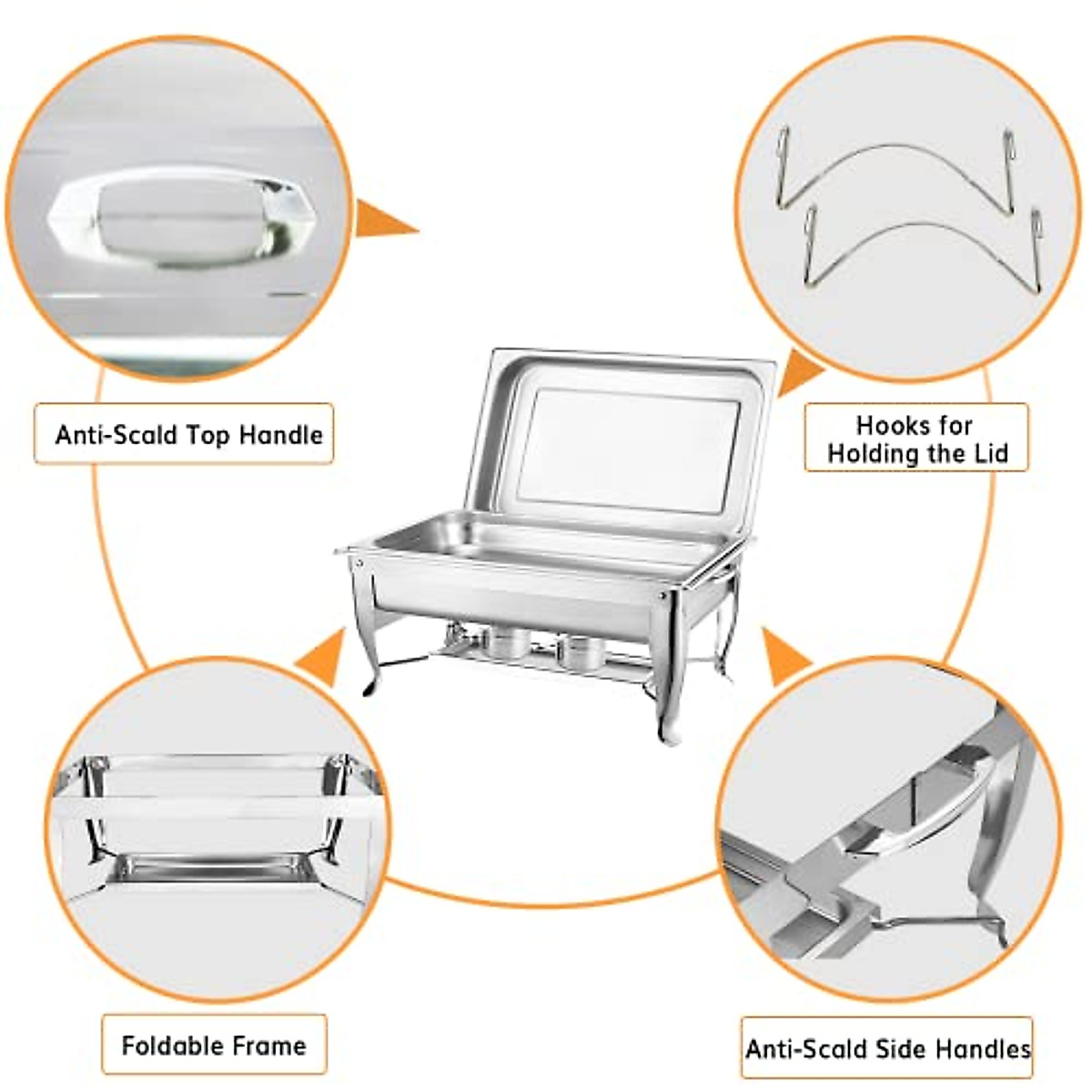 Anti-Scald Top Handle

Hooks for Holding the Lid

Foldable Frame

Anti-Scald Side Handles