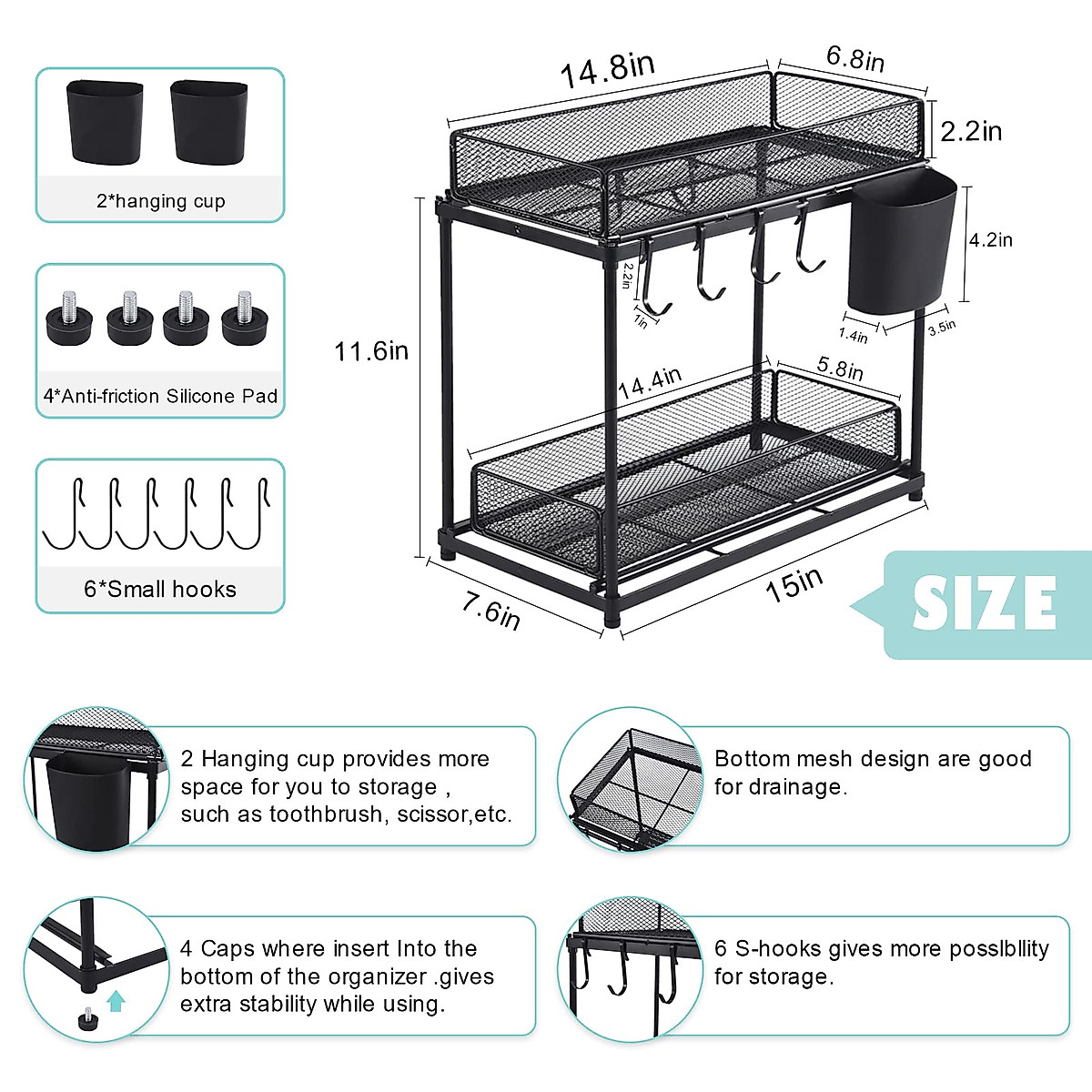 2*hanging cup

4*Anti-friction Silicone Pad

6*Small hooks

14.8in

6.8in

2.2in

4.2in

2.2in

1in

1.4in

3.5in

11.6in

14.4in

5.8in

7.6in

15in

SIZE

2 Hanging cup provides more space for you to storage , such as toothbrush, scissor,etc.

Bottom mesh design are good for drainage.

4 Caps where insert Into the bottom of the organizer .gives extra stability while using.

6 S-hooks gives more posslbllity for storage.