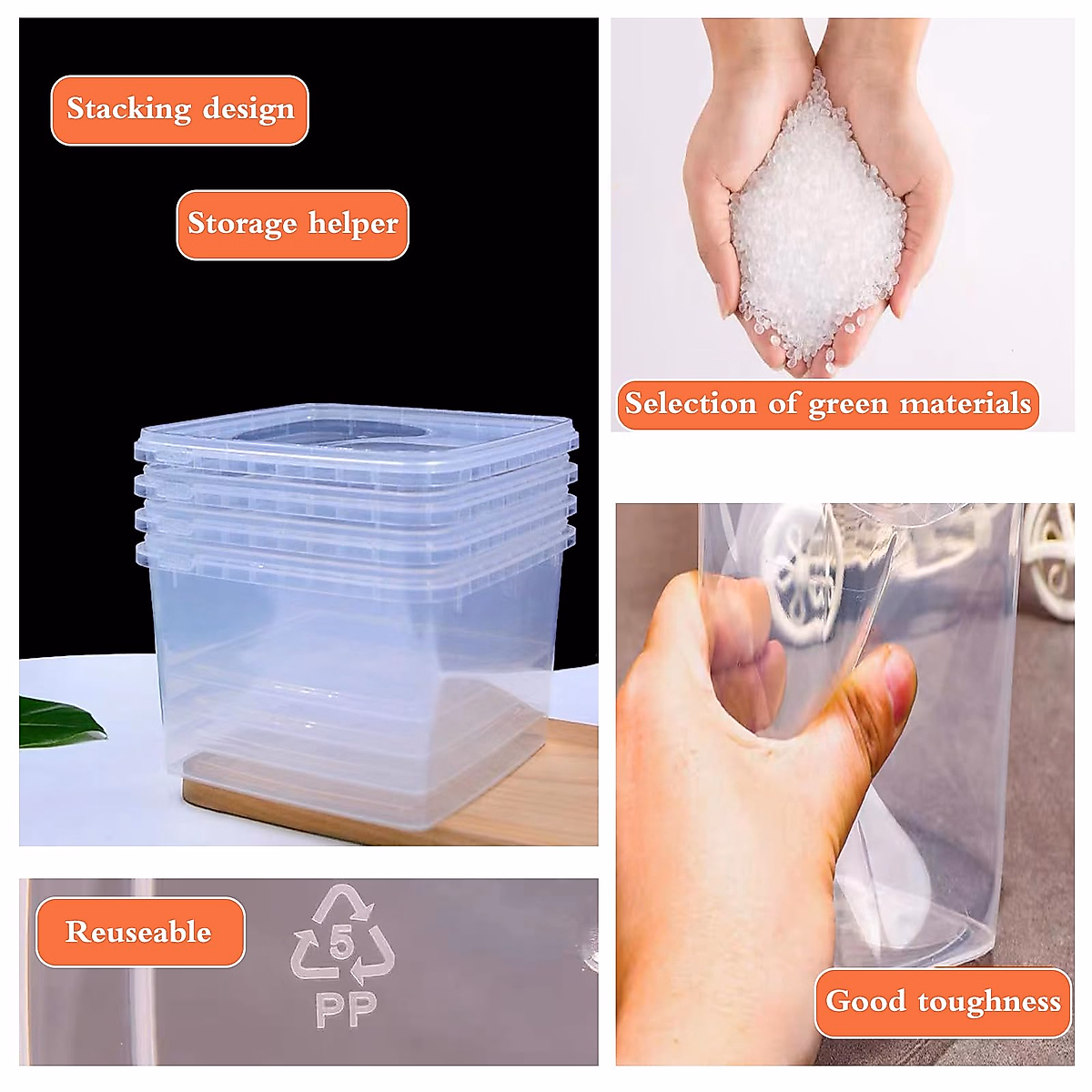 Stacking design

Storage helper

Selection of green materials

Reuseable

5

PP

Good toughness