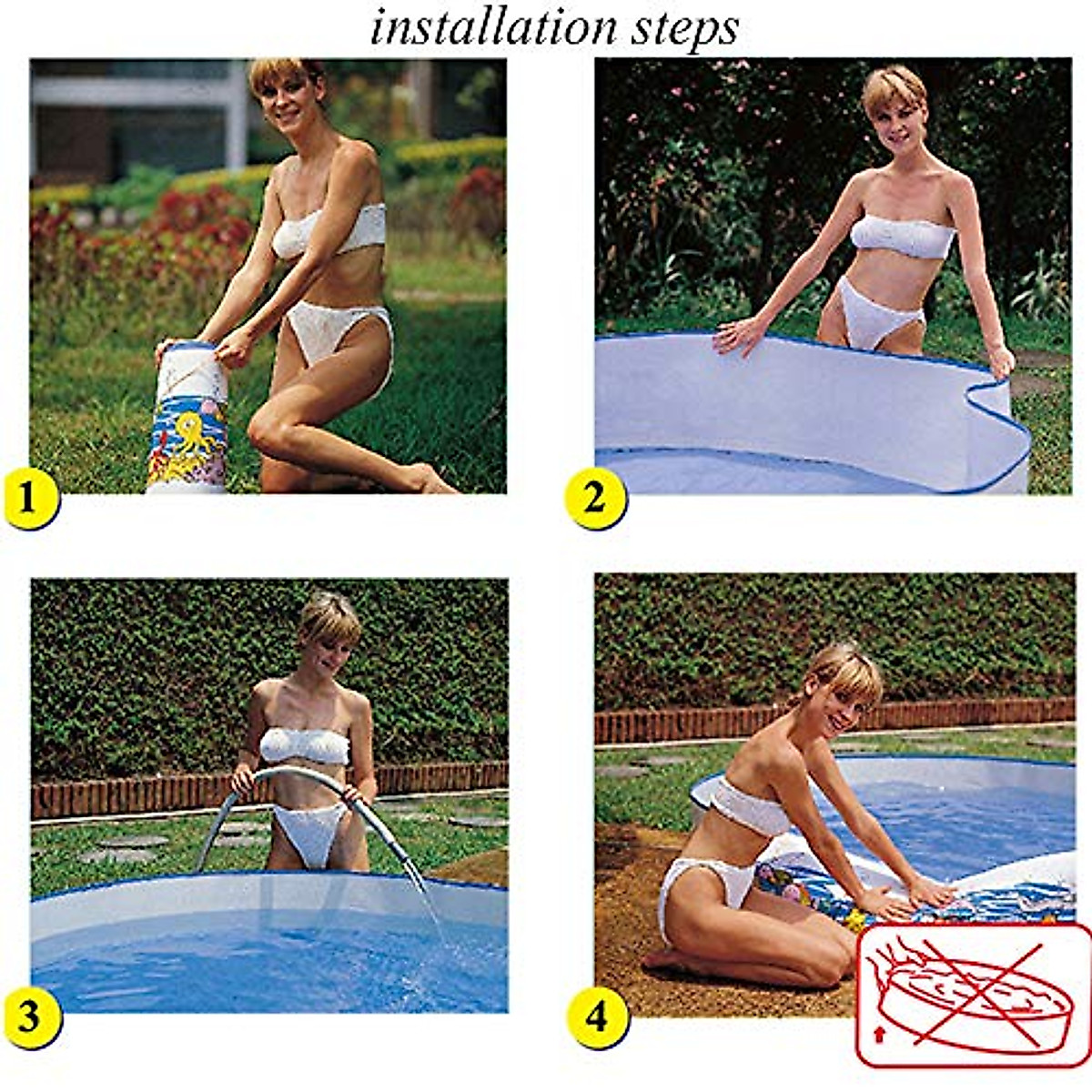 installation steps

1

2

3

4