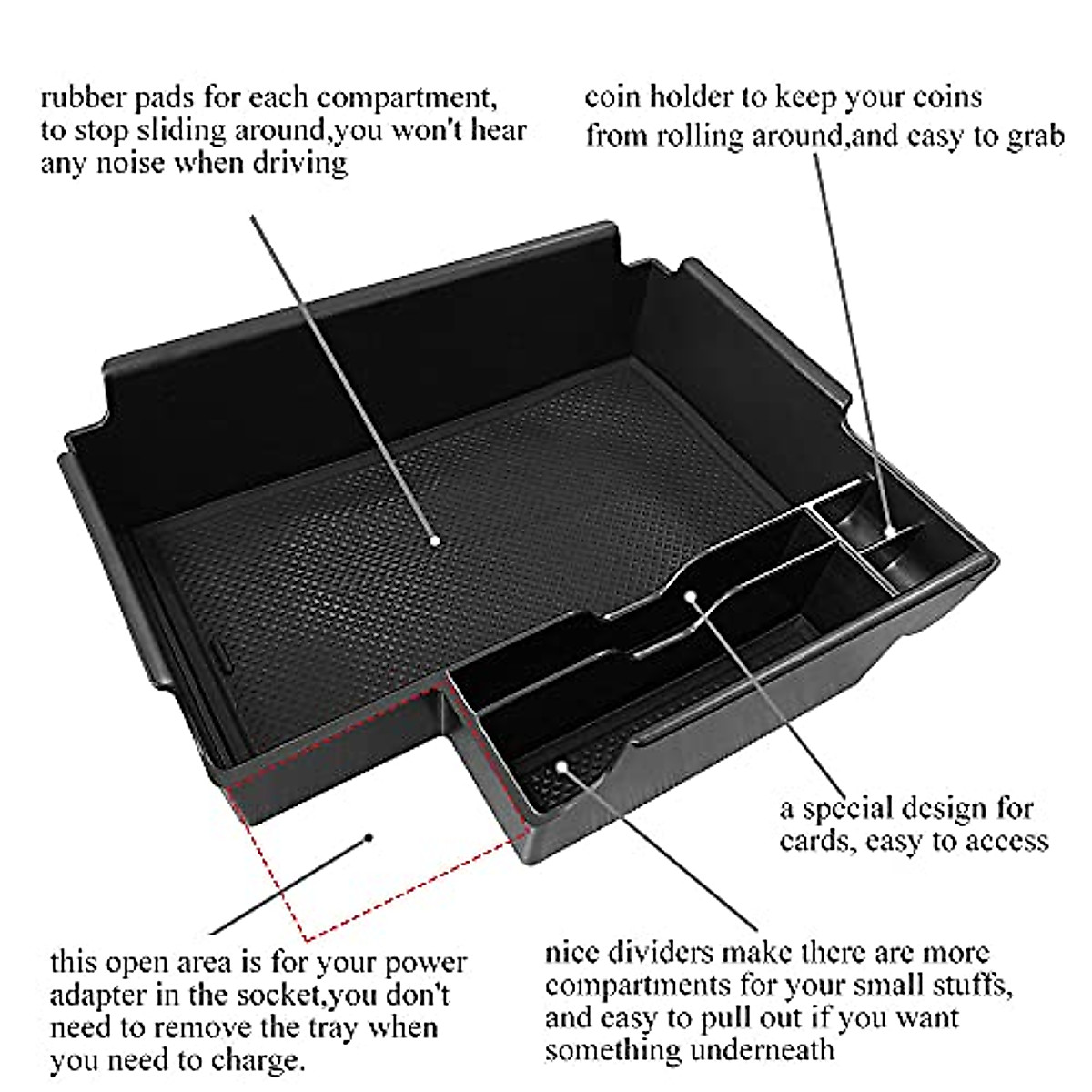 rubber pads for each compartment, to stop sliding around,you won't hear any noise when driving

coin holder to keep your coins from rolling around,and easy to grab

a special design for cards, easy to access

this open area is for your power adapter in the socket,you don't need to remove the tray when you need to charge.

nice dividers make there are more compartments for your small stuffs, and easy to pull out if you want something underneath