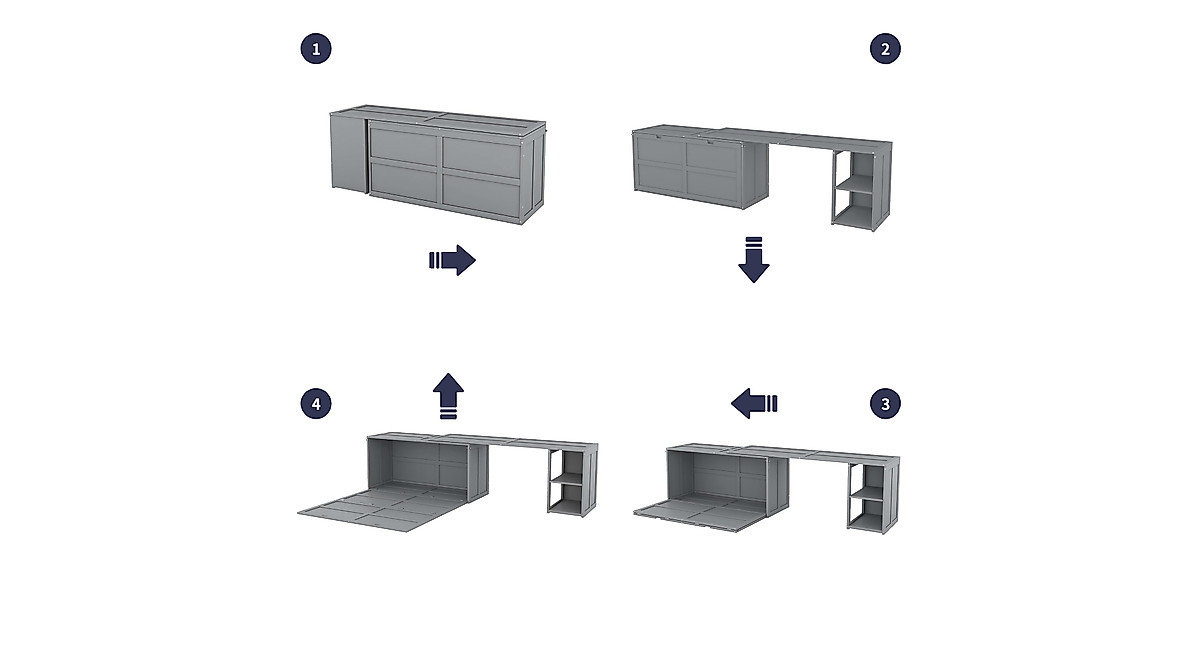 1

2

4

3