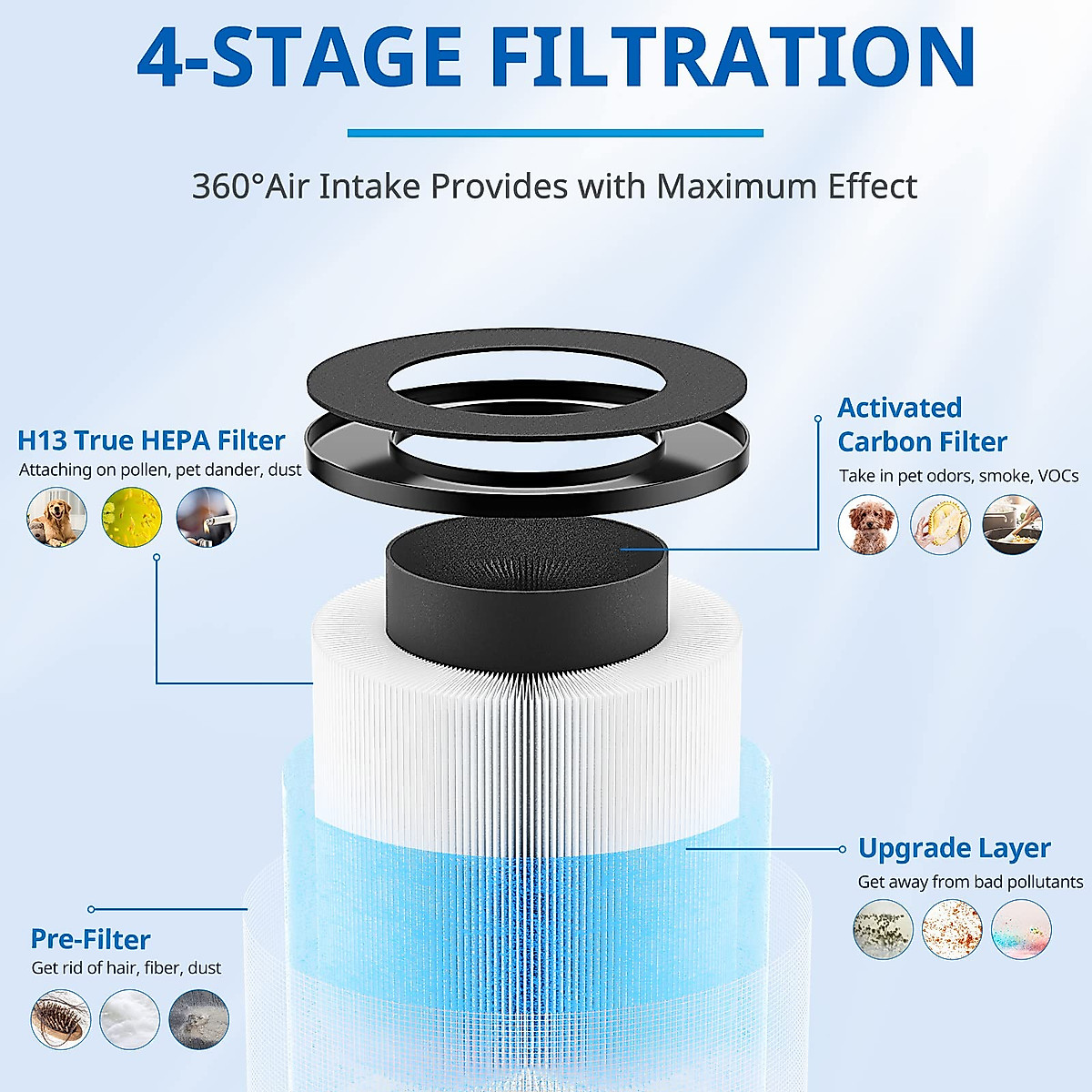 4-STAGE FILTRATION

360°Air Intake Provides with Maximum Effect

H13 True HEPA Filter
Attaching on pollen, pet dander, dust

Activated Carbon Filter
Take in pet odors, smoke, VOCs

Upgrade Layer
Get away from bad pollutants

Pre-Filter
Get rid of hair, fiber, dust