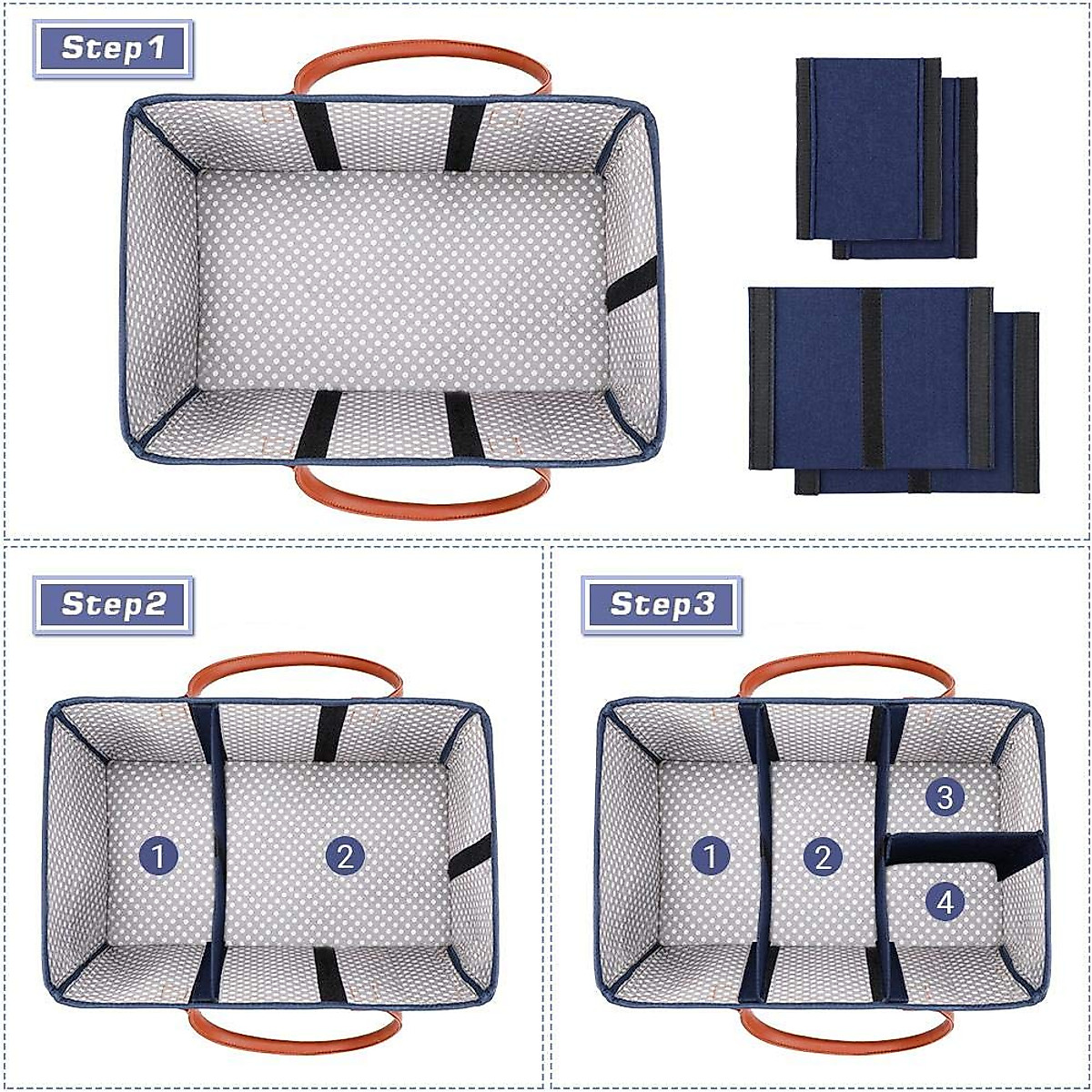 Step1

Step2

1 2

Step3

1 2 3 4