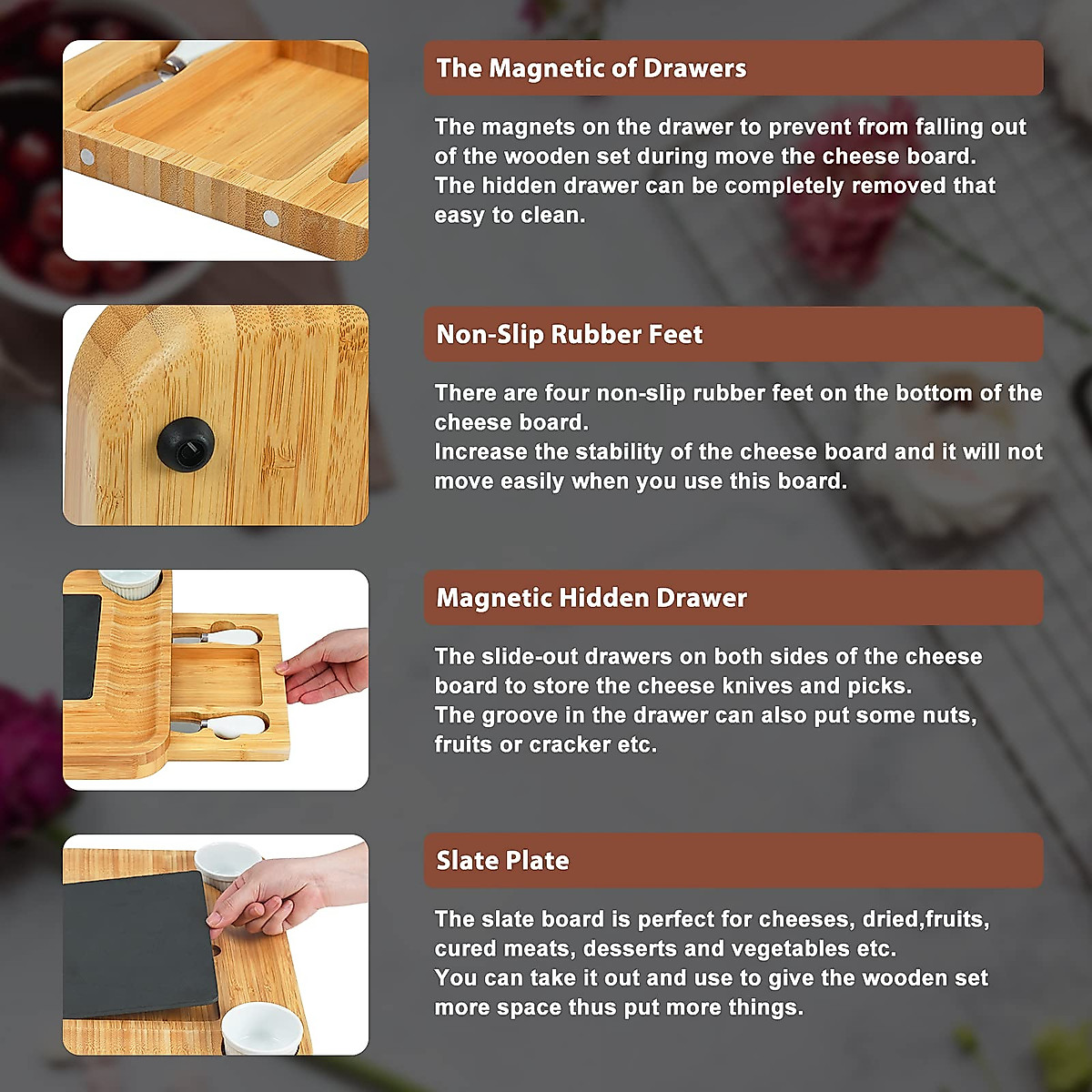 The Magnetic of Drawers

The magnets on the drawer to prevent from falling out of the wooden set during move the cheese board.
The hidden drawer can be completely removed that easy to clean.

Non-Slip Rubber Feet

There are four non-slip rubber feet on the bottom of the cheese board.
Increase the stability of the cheese board and it will not move easily when you use this board.

Magnetic Hidden Drawer

The slide-out drawers on both sides of the cheese board to store the cheese knives and picks.
The groove in the drawer can also put some nuts, fruits or cracker etc.

Slate Plate

The slate board is perfect for cheeses, dried,fruits, cured meats, desserts and vegetables etc.
You can take it out and use to give the wooden set more space thus put more things.