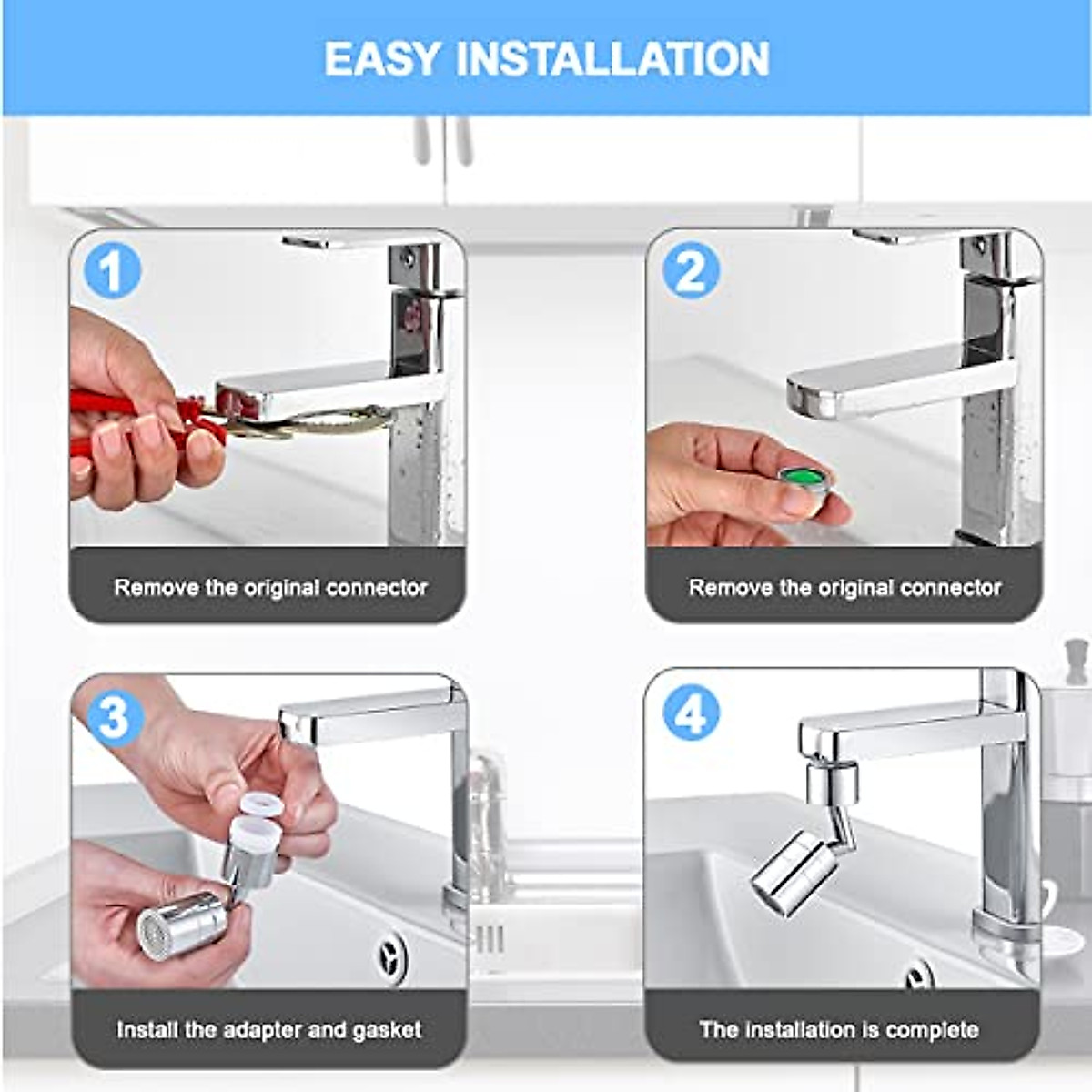 EASY INSTALLATION

1

Remove the original connector

2

Remove the original connector

3

Install the adapter and gasket

4

The installation is complete