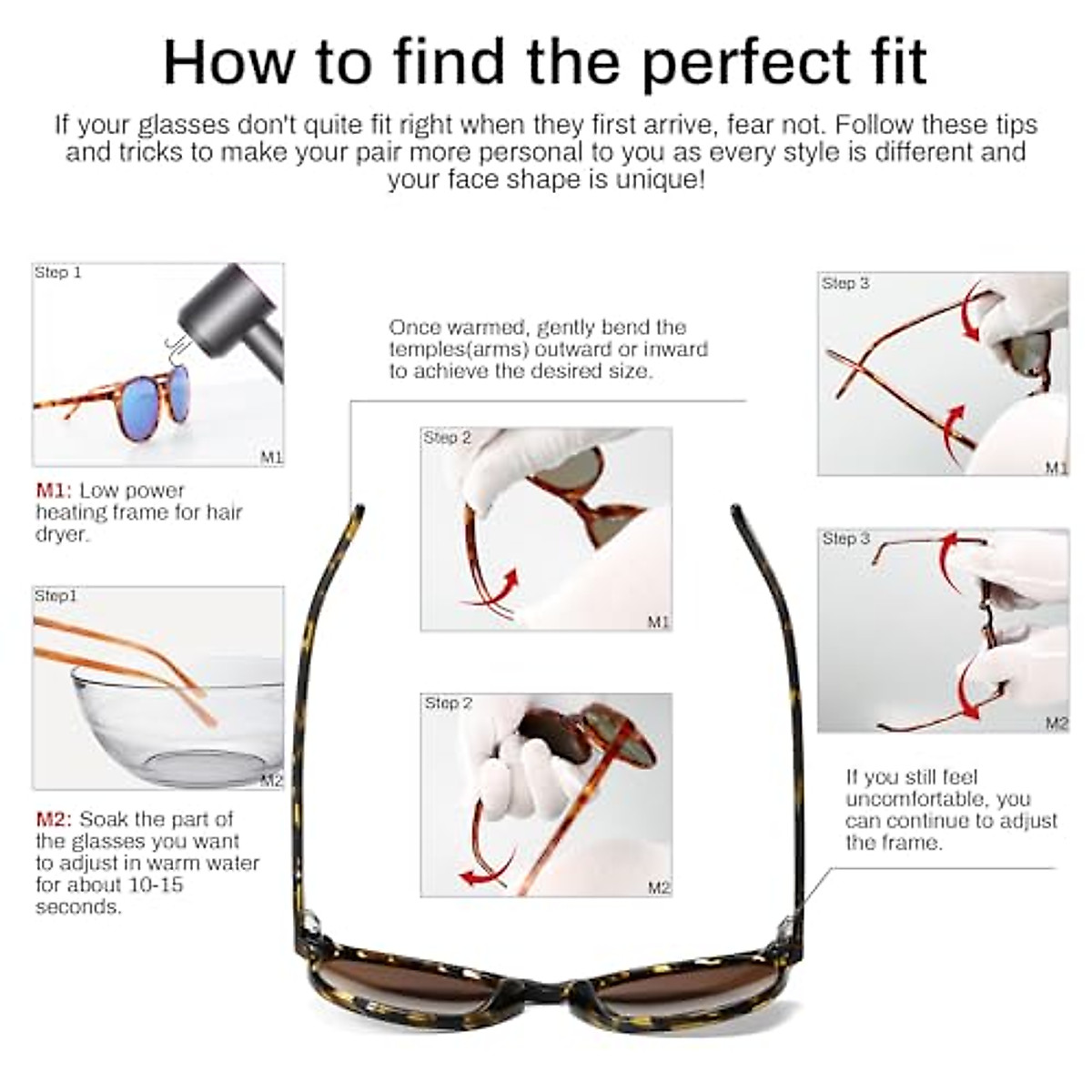 How to find the perfect fit

If your glasses don't quite fit right when they first arrive, fear not. Follow these tips and tricks to make your pair more personal to you as every style is different and your face shape is unique!

Step 1

M1

M1: Low power heating frame for hair dryer.

Step1

M2

M2: Soak the part of the glasses you want to adjust in warm water for about 10-15 seconds.

Once warmed, gently bend the temples(arms) outward or inward to achieve the desired size.

Step 2

M1

Step 2

M2

Step 3

M1

Step 3

M2

If you still feel uncomfortable, you can continue to adjust the frame.