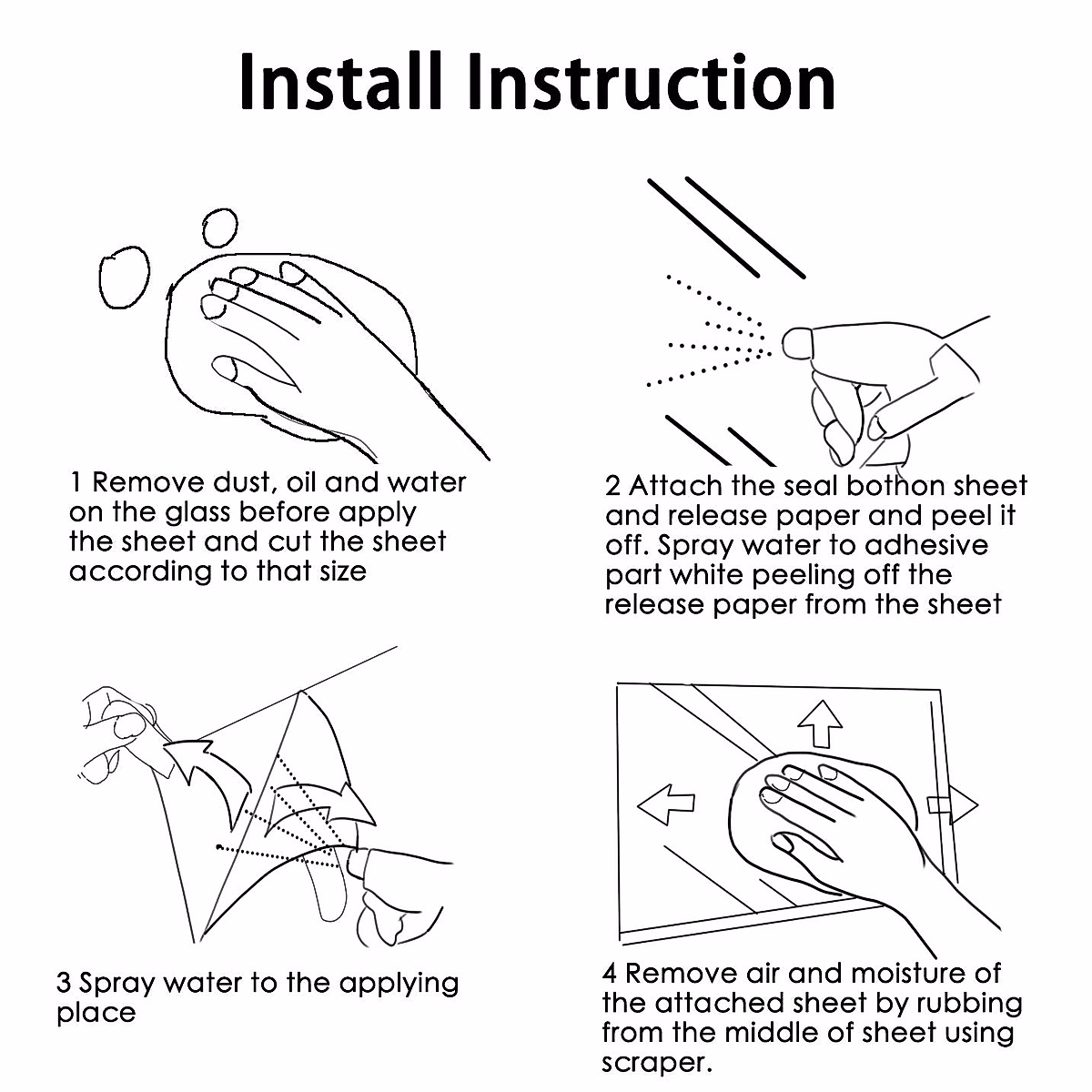 Install Instruction

1 Remove dust, oil and water on the glass before apply the sheet and cut the sheet according to that size

2 Attach the seal bothon sheet and release paper and peel it off. Spray water to adhesive part white peeling off the release paper from the sheet

3 Spray water to the applying place

4 Remove air and moisture of the attached sheet by rubbing from the middle of sheet using scraper.