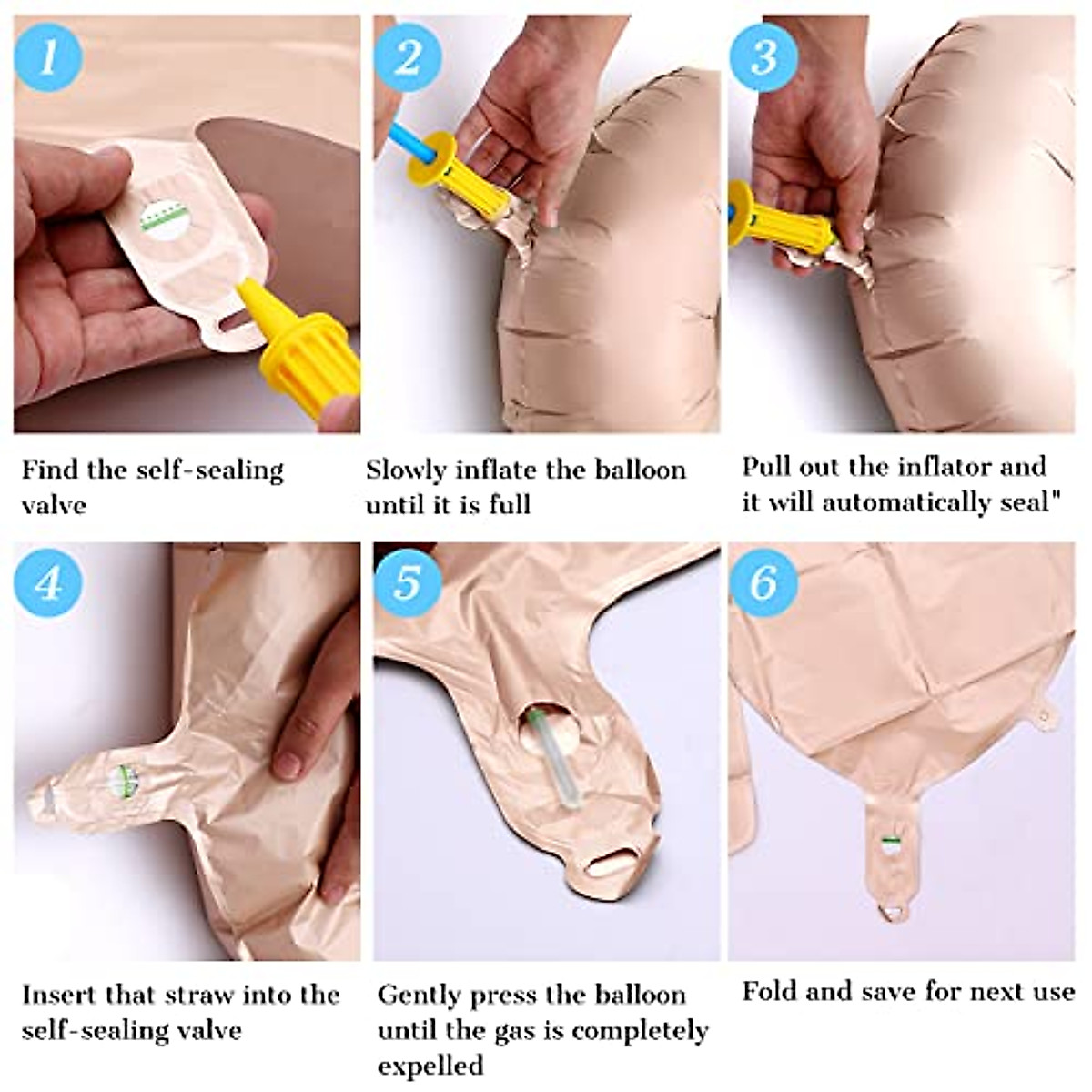 1

Find the self-sealing valve

2

Slowly inflate the balloon until it is full

3

Pull out the inflator and it will automatically seal"

4

Insert that straw into the self-sealing valve

5

Gently press the balloon until the gas is completely expelled

6

Fold and save for next use