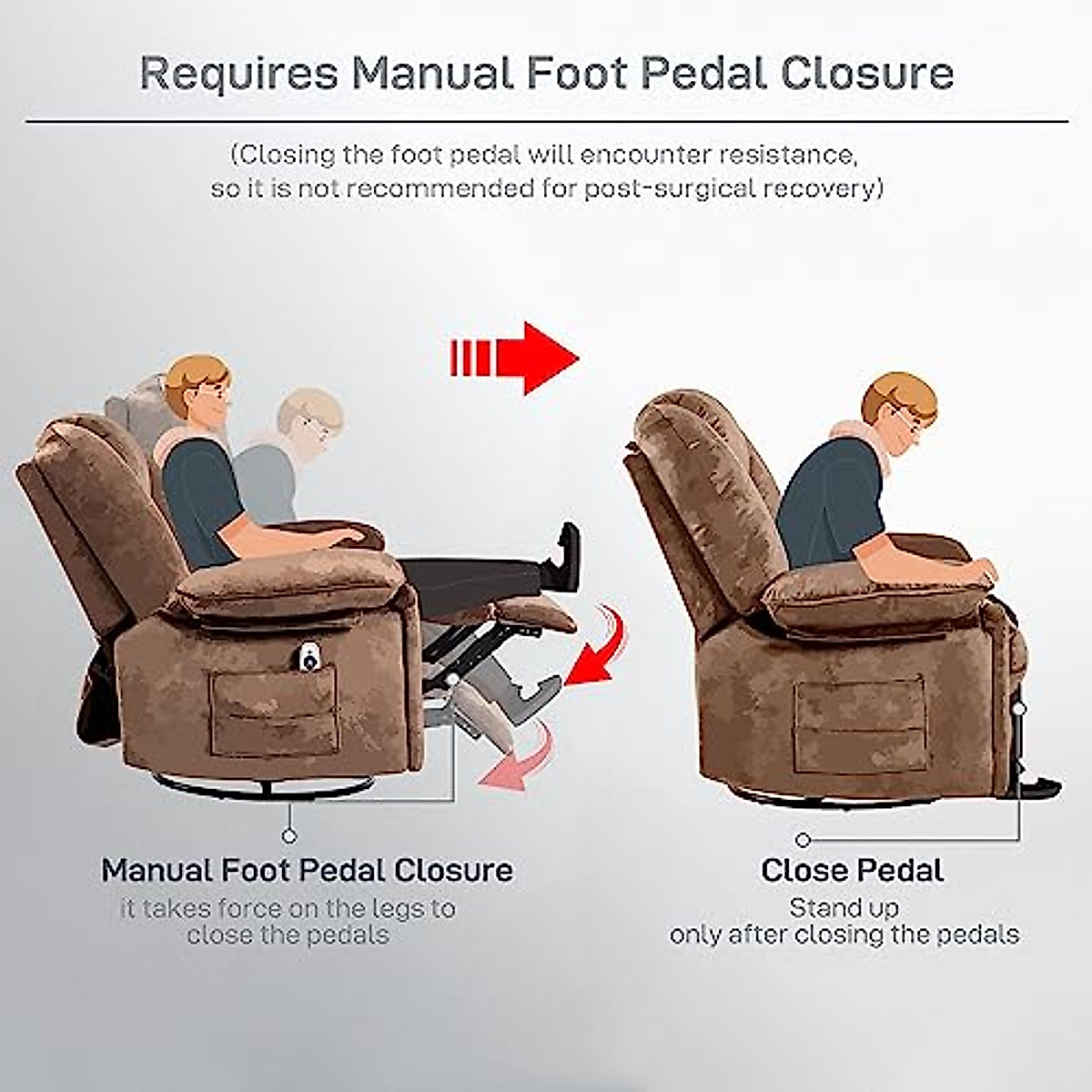 Requires Manual Foot Pedal Closure

(Closing the foot pedal will encounter resistance, so it is not recommended for post-surgical recovery)

Manual Foot Pedal Closure
it takes force on the legs to close the pedals

Close Pedal
Stand up only after closing the pedals