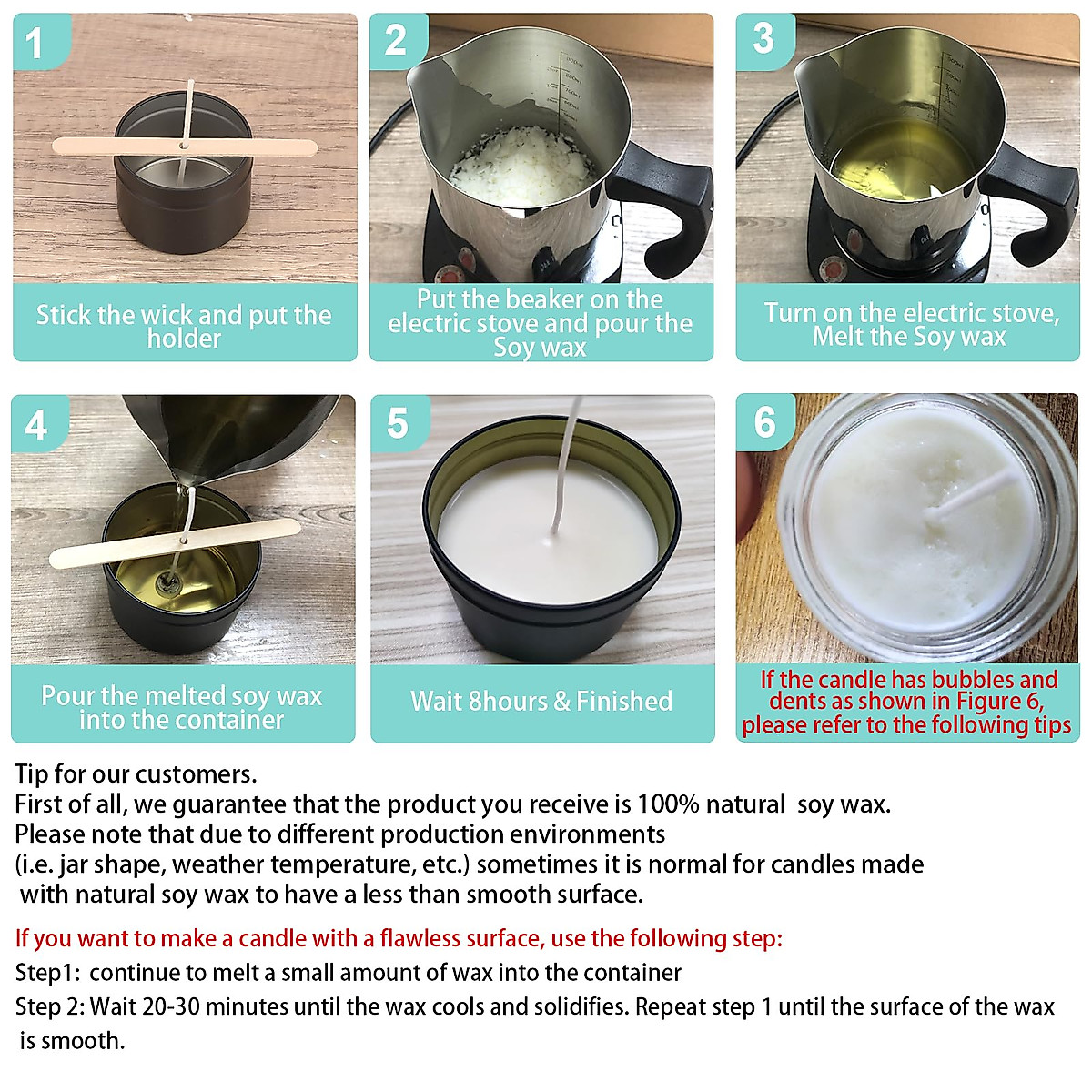 1

Stick the wick and put the holder

2

Put the beaker on the electric stove and pour the Soy wax

3

Turn on the electric stove, Melt the Soy wax

4

Pour the melted soy wax into the container

5

Wait 8hours & Finished

6

If the candle has bubbles and dents as shown in Figure 6, please refer to the following tips

Tip for our customers.
First of all, we guarantee that the product you receive is 100% natural soy wax.
Please note that due to different production environments (i.e. jar shape, weather temperature, etc.) sometimes it is normal for candles made with natural soy wax to have a less than smooth surface.

If you want to make a candle with a flawless surface, use the following step:
Step1: continue to melt a small amount of wax into the container
Step 2: Wait 20-30 minutes until the wax cools and solidifies. Repeat step 1 until the surface of the wax is smooth.